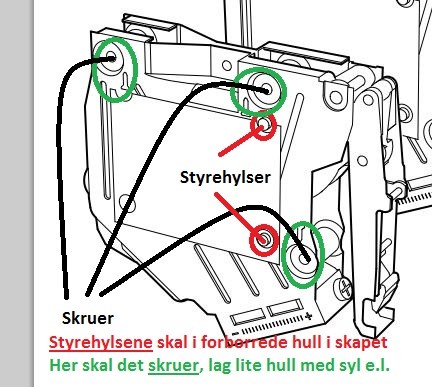 Styrehylser

Skruer

Styrehylsene skal i forborrede hull i skapet
Her skal det skruer, lag lite hull med syl e.l.