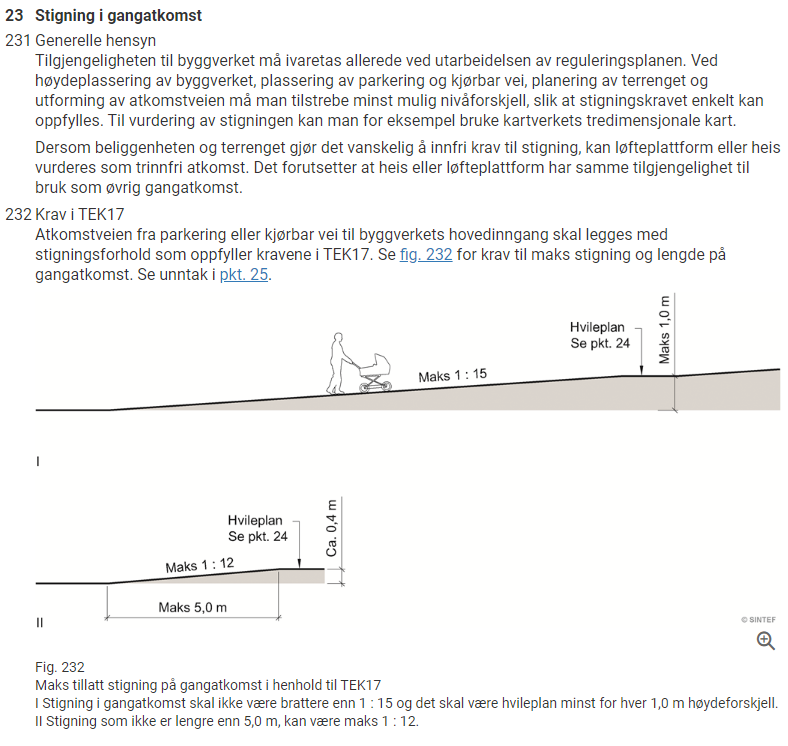 23 Stigning i gangatkomst

231 Generelle hensyn

Tilgjengeligheten til byggverket må ivaretas allerede ved utarbeidelsen av reguleringsplanen. Ved høydeplassering av byggverket, plassering av parkering og kjørbar vei, planering av terrenget og utforming av atkomstveien må man tilstrebe minst mulig nivåforskjell, slik at stigningskravet enkelt kan oppfylles. Til vurdering av stigningen kan man for eksempel bruke kartverkets tredimensjonale kart.

Dersom beliggenheten og terrenget gjør det vanskelig å innfri krav til stigning, kan løfteplattform eller heis vurderes som trinnfri atkomst. Det forutsetter at heis eller løfteplattform har samme tilgjengelighet til bruk som øvrig gangatkomst.

232 Krav i TEK17

Atkomstveien fra parkering eller kjørbar vei til byggverkets hovedinngang skal legges med stigningsforhold som oppfyller kravene i TEK17. Se fig. 232 for krav til maks stigning og lengde på gangatkomst. Se unntak i pkt. 25.

Hvileplan
Se pkt. 24
Maks 1,0 m
Maks 1 : 15
I

Hvileplan
Se pkt. 24
Ca. 0,4 m
Maks 1 : 12
Maks 5,0 m
II
© SINTEF

Fig. 232
Maks tillatt stigning på gangatkomst i henhold til TEK17
I Stigning i gangatkomst skal ikke være brattere enn 1 : 15 og det skal være hvileplan minst for hver 1,0 m høydeforskjell.
II Stigning som ikke er lengre enn 5,0 m, kan være maks 1 : 12.