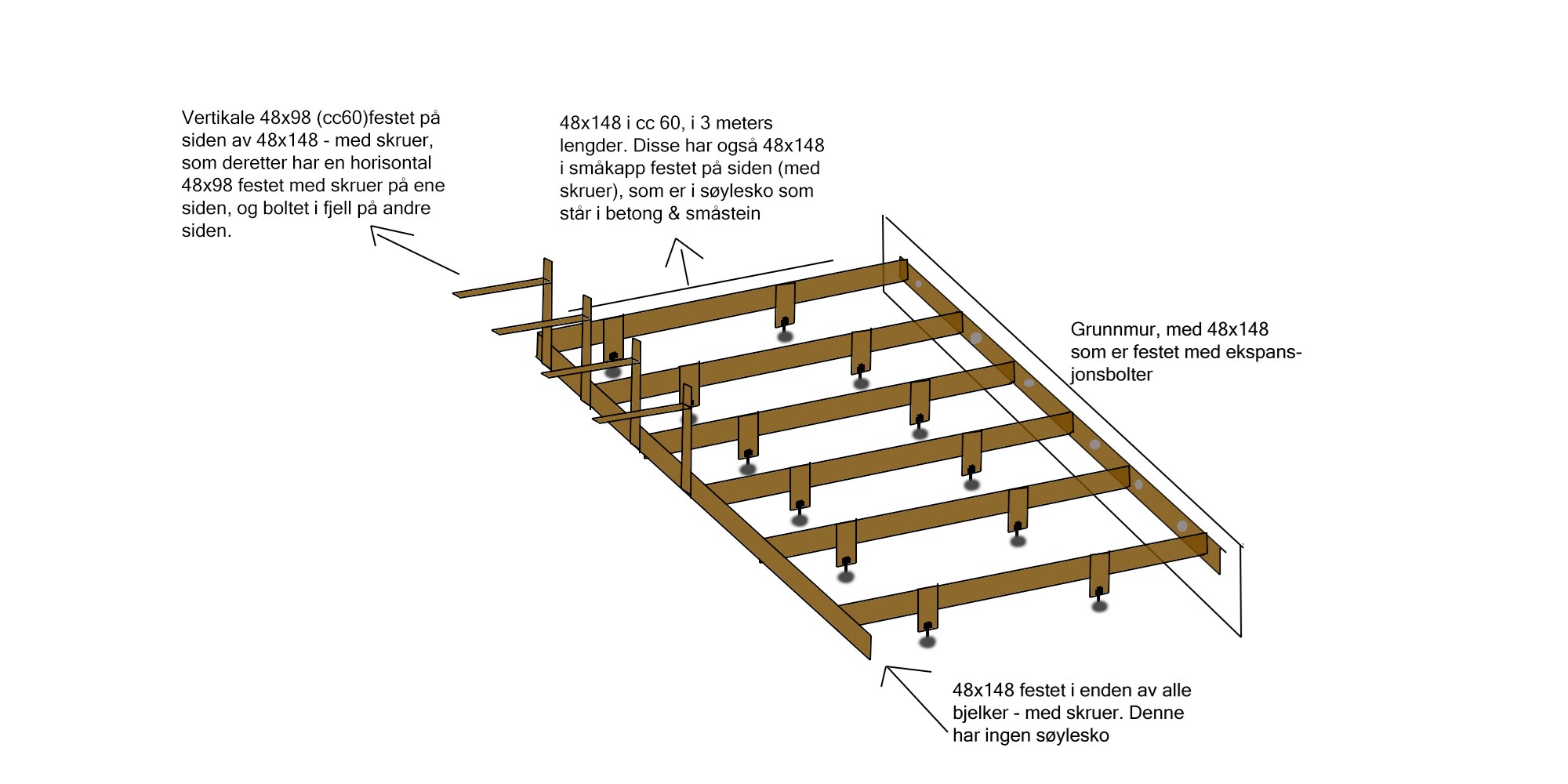 Vertikale 48x98 (cc60)festet på siden av 48x148 - med skruer, som deretter har en horisontal 48x98 festet med skruer på ene siden, og boltet i fjell på andre siden.

48x148 i cc 60, i 3 meters lengder. Disse har også 48x148 i småkapp festet på siden (med skruer), som er i søylesko som står i betong & småstein

Grunnmur, med 48x148 som er festet med ekspansjonsbolter

48x148 festet i enden av alle bjelker - med skruer. Denne har ingen søylesko