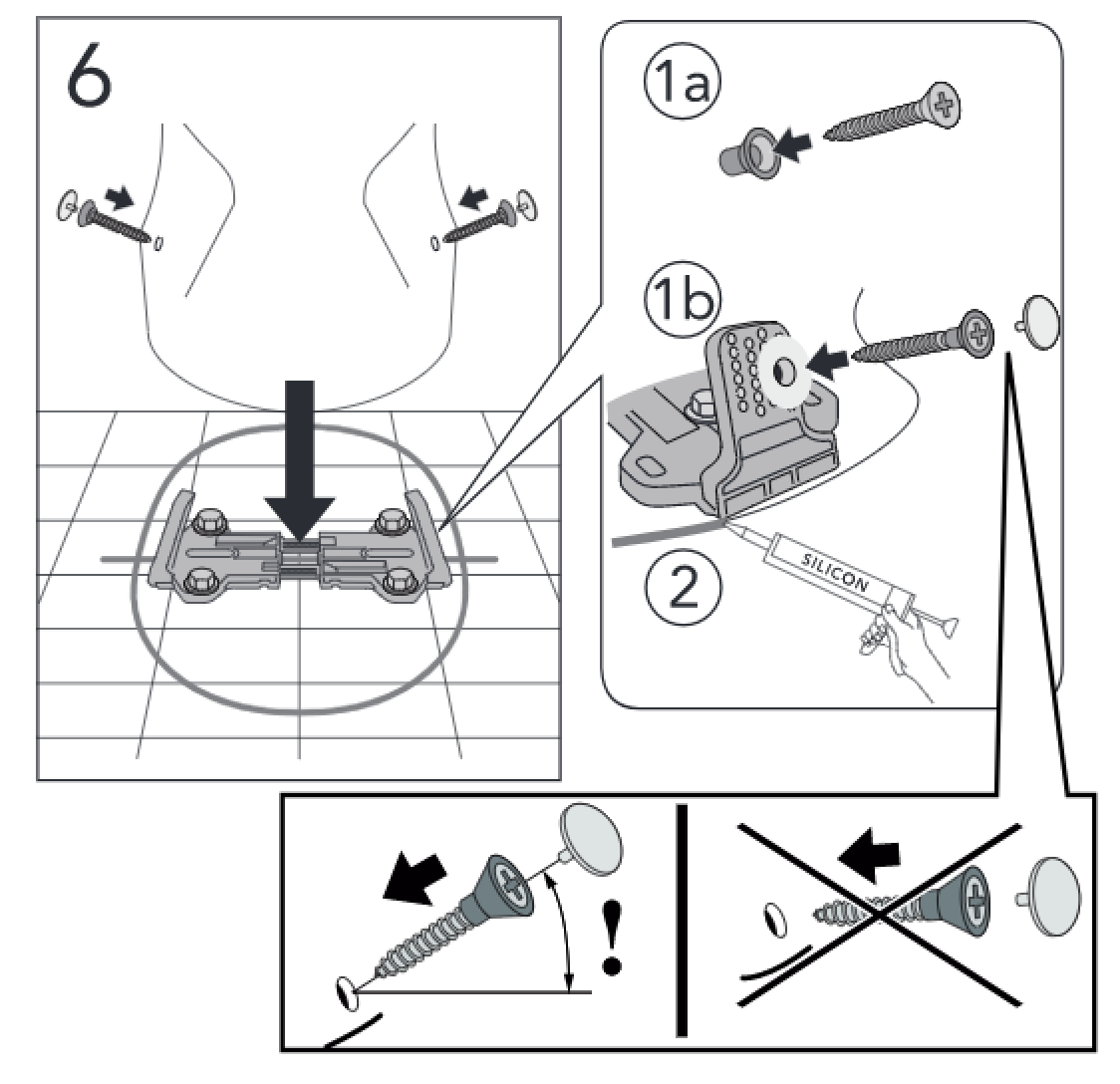 6

1a

1b

2

SILICON

!