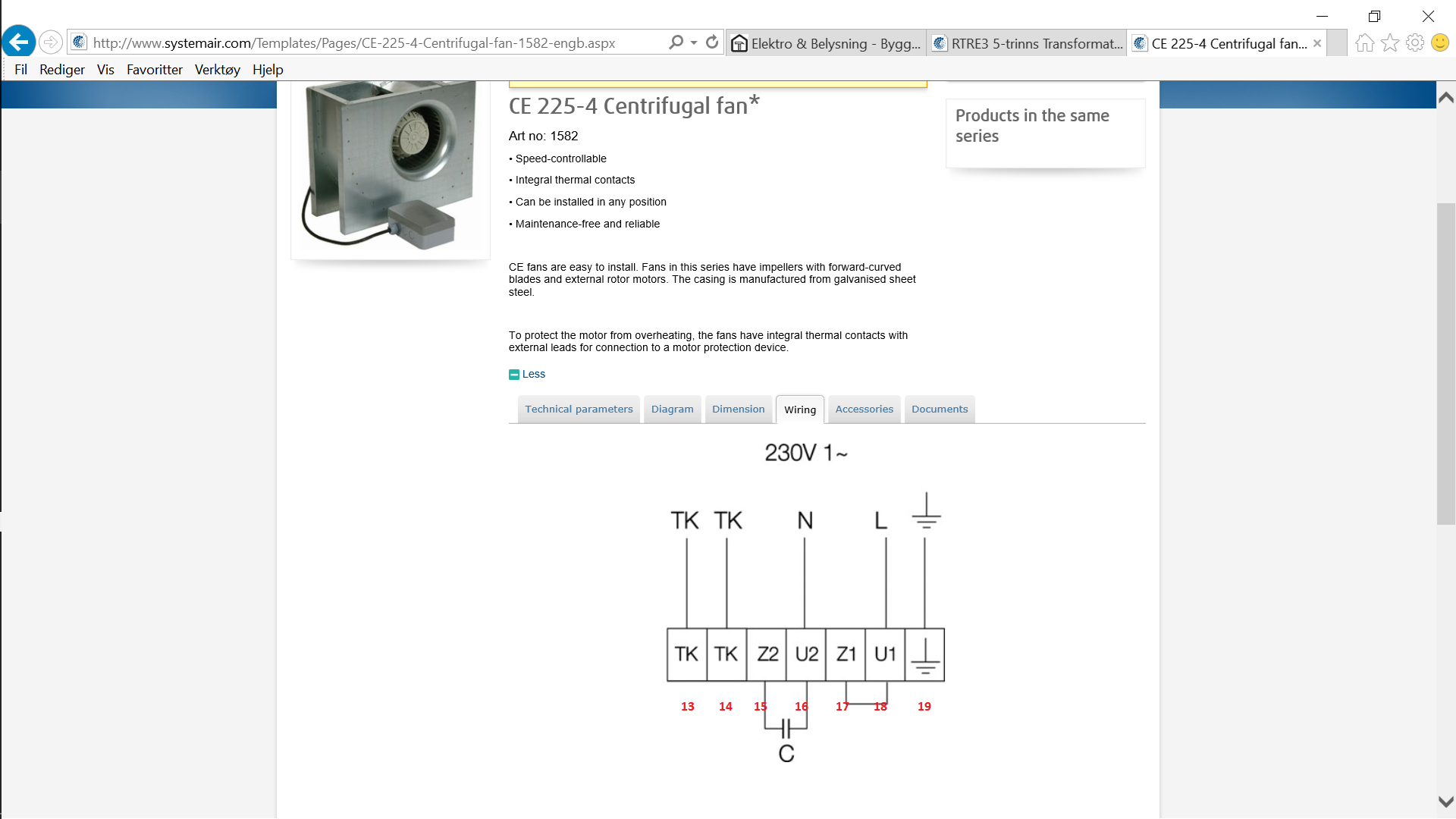 http://www.systemair.com/Templates/Pages/CE-225-4-Centrifugal-fan-1582-engb.aspx

Elektro & Belysning - Bygg...

RTRE3 5-trinns Transformat...

CE 225-4 Centrifugal fan...

Fil Rediger Vis Favoritter Verktøy Hjelp

CE 225-4 Centrifugal fan*

Art no: 1582

• Speed-controllable

• Integral thermal contacts

• Can be installed in any position

• Maintenance-free and reliable

CE fans are easy to install. Fans in this series have impellers with forward-curved blades and external rotor motors. The casing is manufactured from galvanised sheet steel.

To protect the motor from overheating, the fans have integral thermal contacts with external leads for connection to a motor protection device.

Less

Products in the same series

Technical parameters Diagram Dimension Wiring Accessories Documents

230V 1~

TK TK N L

TK TK Z2 U2 Z1 U1

13 14 15 16 17 18 19

C