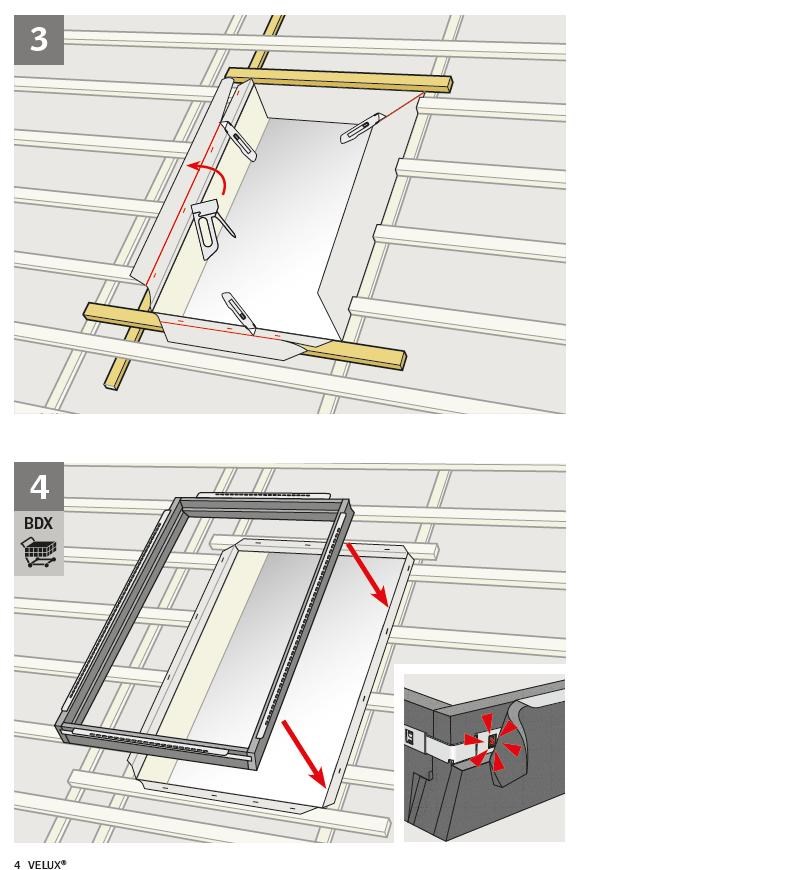 3

4

BDX

4 VELUX®