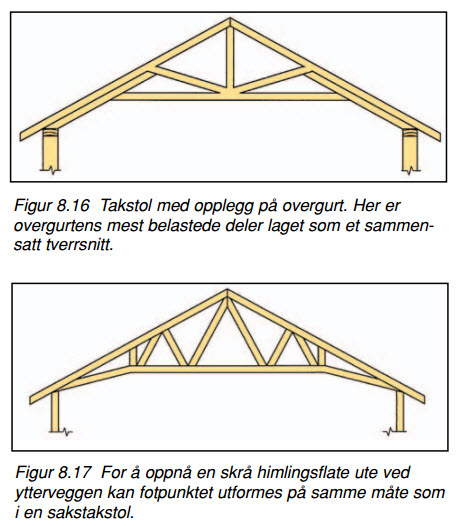 Figur 8.16 Takstol med opplegg på overgurt. Her er overgurtens mest belastede deler laget som et sammensatt tverrsnitt.

Figur 8.17 For å oppnå en skrå himlingsflate ute ved ytterveggen kan fotpunktet utformes på samme måte som i en sakstakstol.