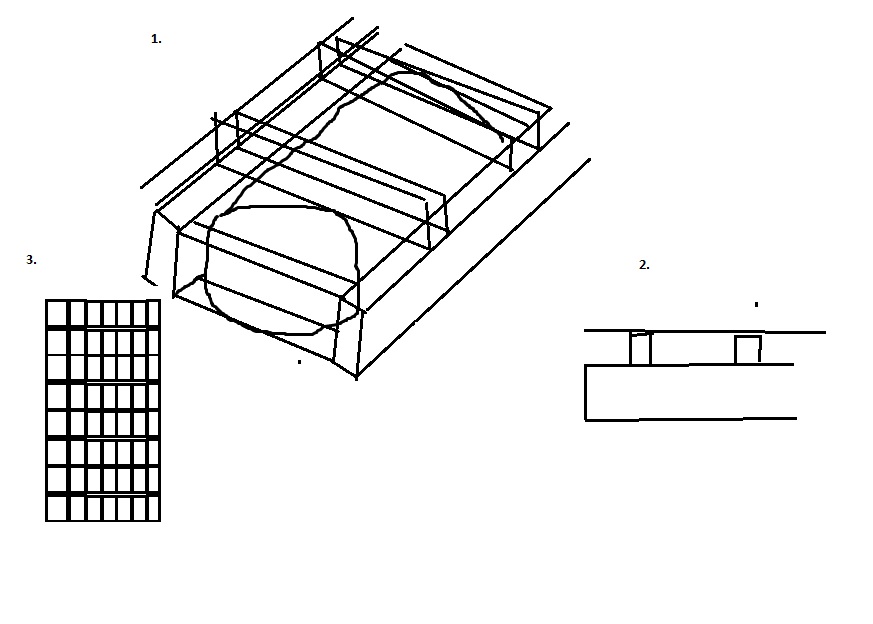 1.

3.

2.