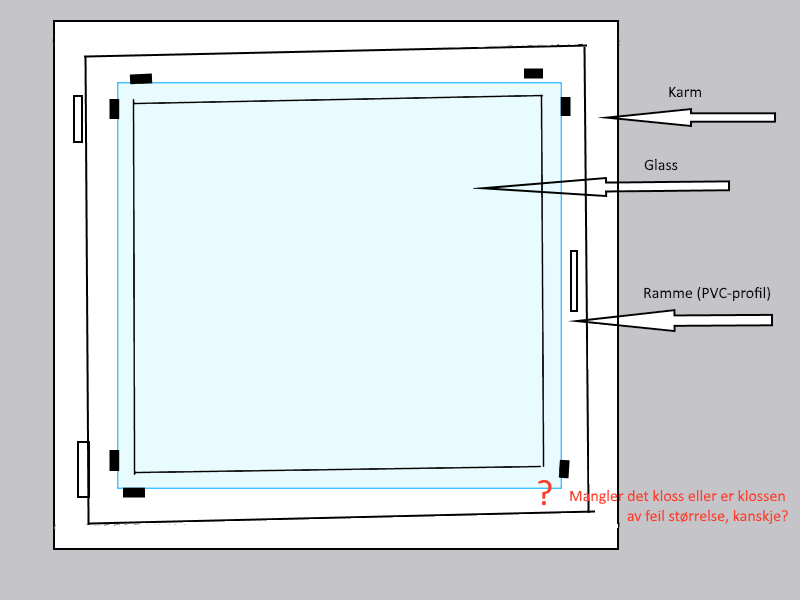 Karm

Glass

Ramme (PVC-profil)

?

Mangler det kloss eller er klossen av feil størrelse, kanskje?