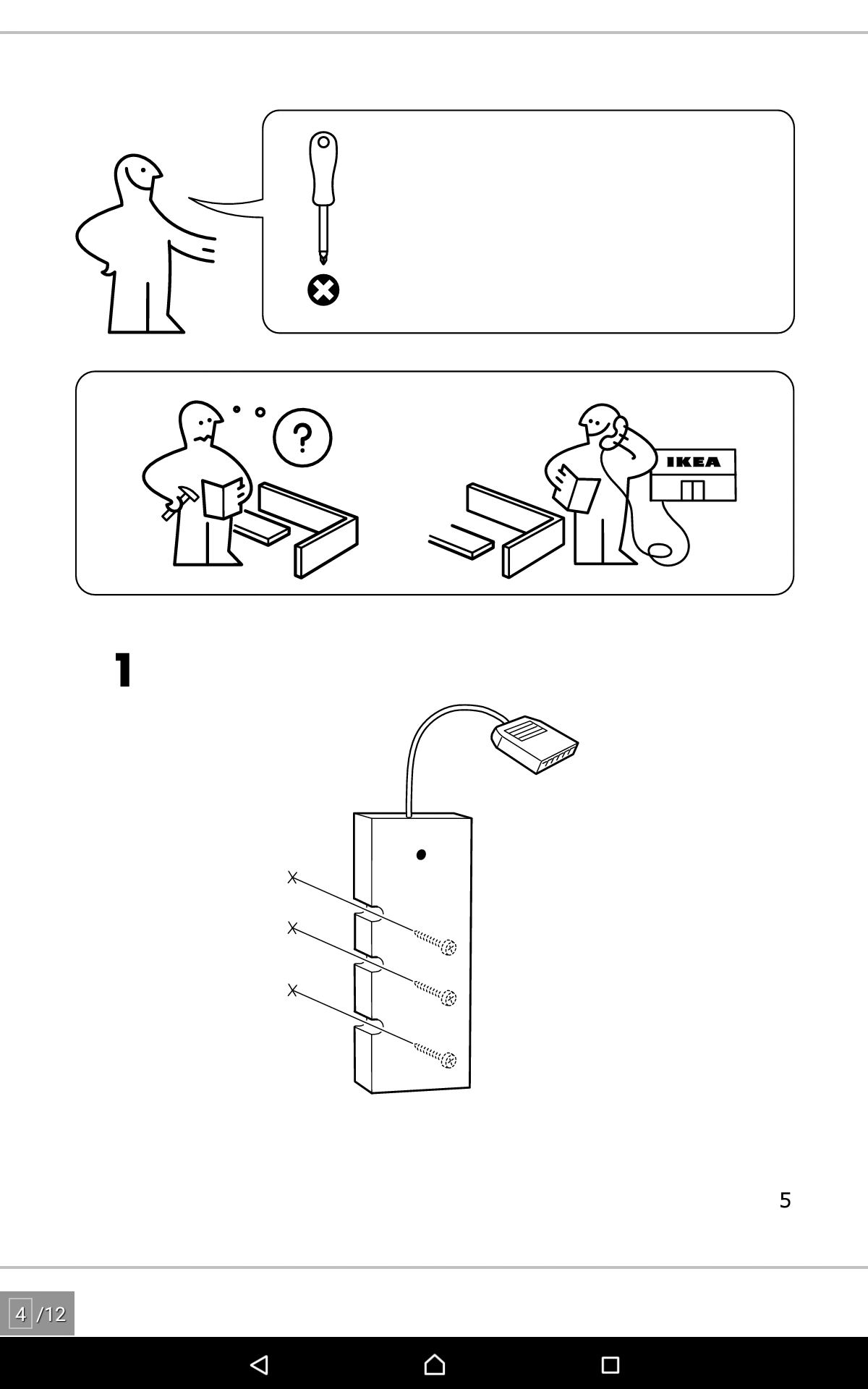 ?

IKEA

1

5

4 /12