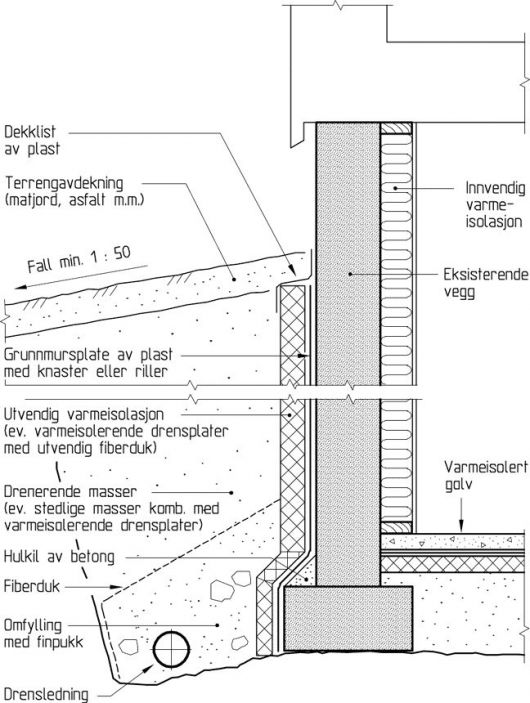 Dekklist av plast

Terrengavdekning (matjord, asfalt m.m.)

Fall min. 1 : 50

Grunnmursplate av plast med knaster eller riller

Utvendig varmeisolasjon (ev. varmeisolerende drensplater med utvendig fiberduk)

Drenerende masser (ev. stedlige masser komb. med varmeisolerende drensplater)

Hulkil av betong

Fiberduk

Omfylling med finpukk

Drensledning

Innvendig varmeisolasjon

Eksisterende vegg

Varmeisolert golv