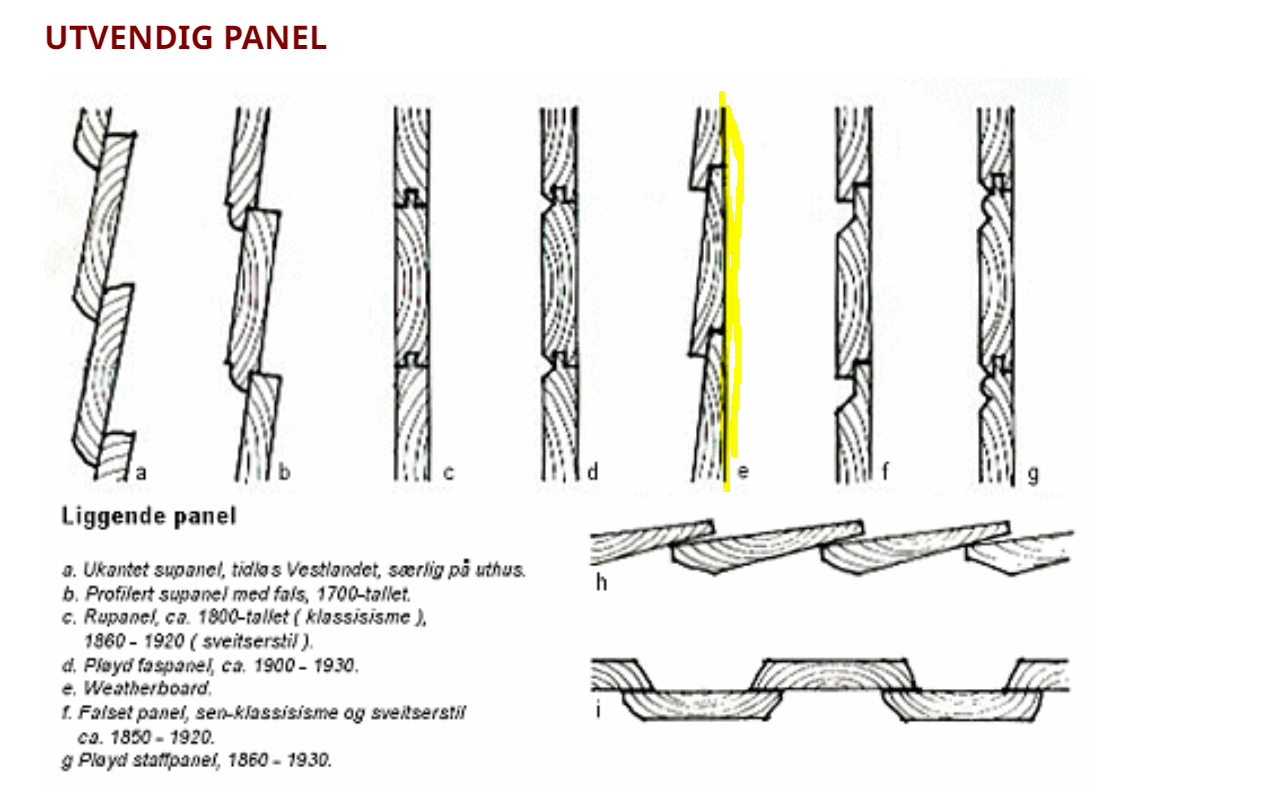 UTVENDIG PANEL

a b c d e f g

Liggende panel

a. Ukantet supanel, tidløs Vestlandet, særlig på uthus.
b. Profilert supanel med fals, 1700-tallet.
c. Rupanel, ca. 1800-tallet ( klassisisme ), 1860 - 1920 ( sveitserstil ).
d. Pløyd faspanel, ca. 1900 - 1930.
e. Weatherboard.
f. Falset panel, sen-klassisisme og sveitserstil ca. 1850 - 1920.
g Pløyd staffpanel, 1860 - 1930.

h

i