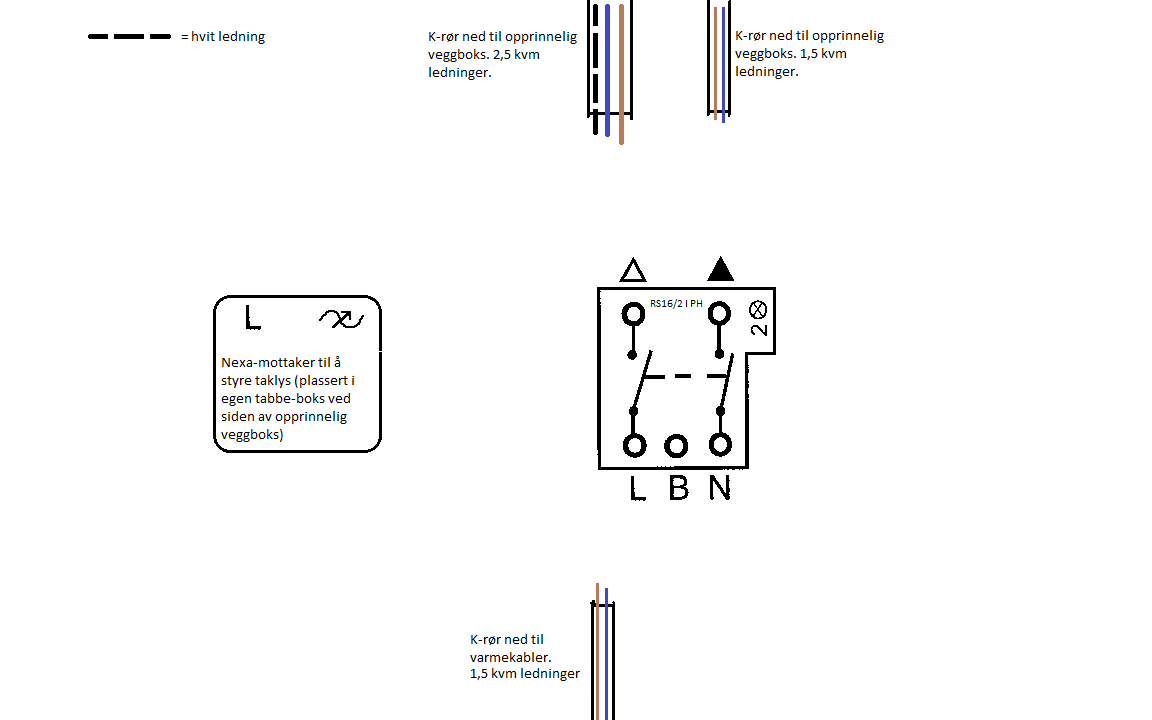 = hvit ledning

K-rør ned til opprinnelig veggboks. 2,5 kvm ledninger.

K-rør ned til opprinnelig veggboks. 1,5 kvm ledninger.

L

Nexa-mottaker til å styre taklys (plassert i egen tabbe-boks ved siden av opprinnelig veggboks)

RS16/2 I PH

2

L B N

K-rør ned til varmekabler. 1,5 kvm ledninger