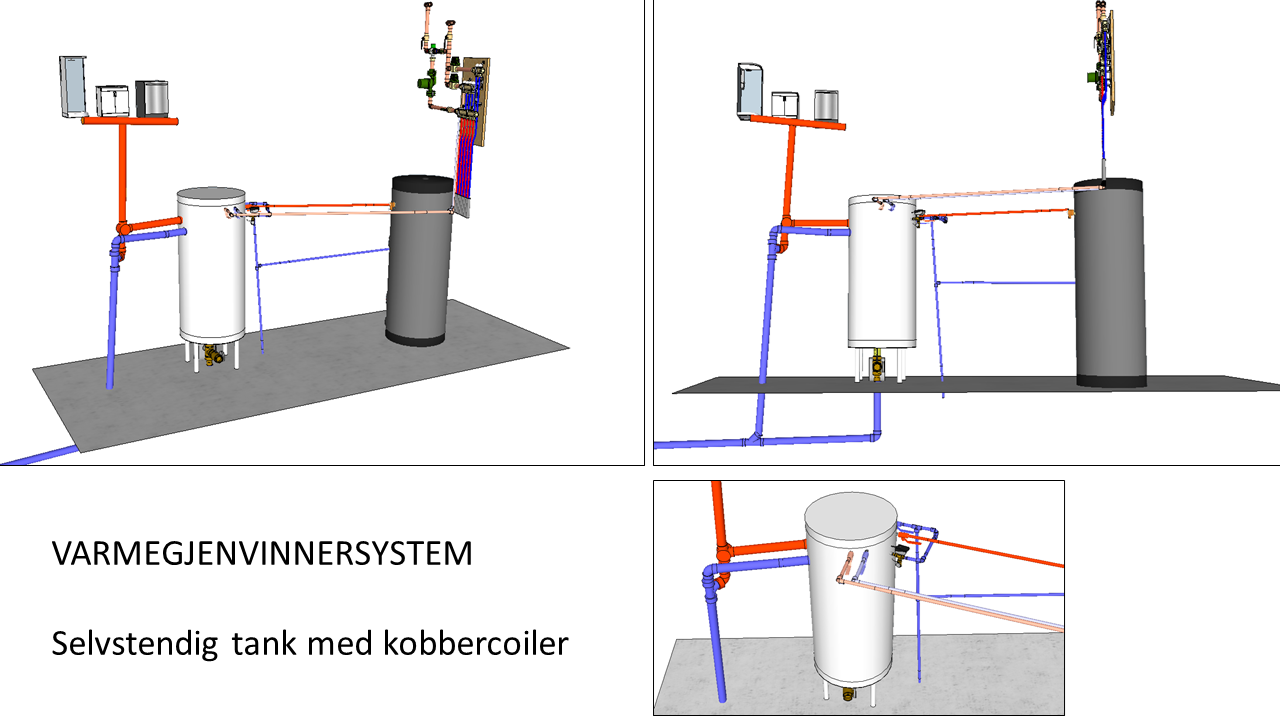 VARMEGJENVINNERSYSTEM

Selvstendig tank med kobbercoiler