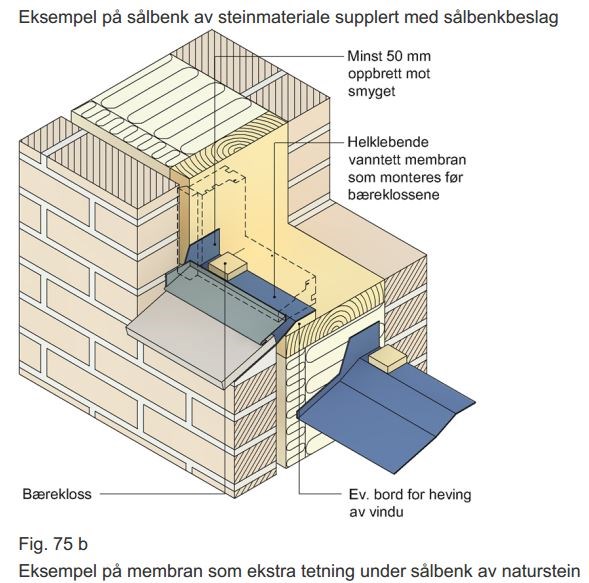 Eksempel på sålbenk av steinmateriale supplert med sålbenkbeslag

Minst 50 mm oppbrett mot smyget

Helklebende vanntett membran som monteres før bæreklossene

Bærekloss

Ev. bord for heving av vindu

Fig. 75 b

Eksempel på membran som ekstra tetning under sålbenk av naturstein