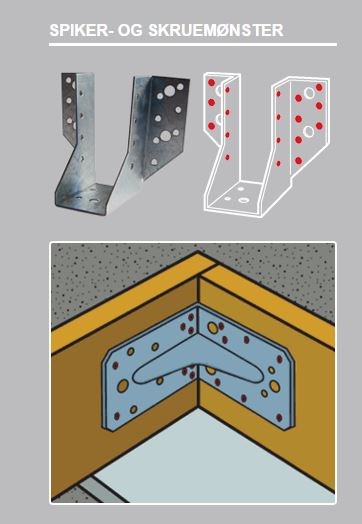 SPIKER- OG SKRUEMØNSTER