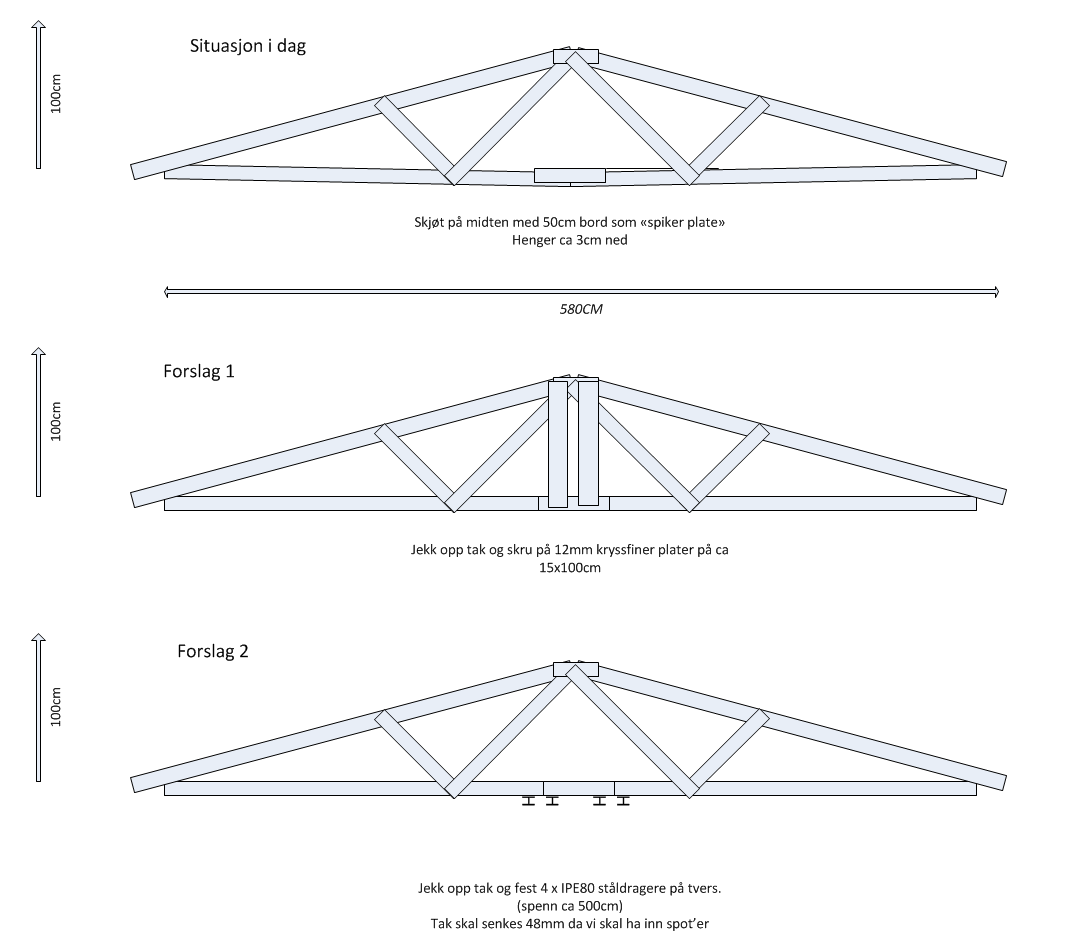 100cm

Situasjon i dag

Skjøt på midten med 50cm bord som «spiker plate»
Henger ca 3cm ned

580CM

100cm

Forslag 1

Jekk opp tak og skru på 12mm kryssfiner plater på ca
15x100cm

100cm

Forslag 2

Jekk opp tak og fest 4 x IPE80 ståldragere på tvers.
(spenn ca 500cm)
Tak skal senkes 48mm da vi skal ha inn spot'er