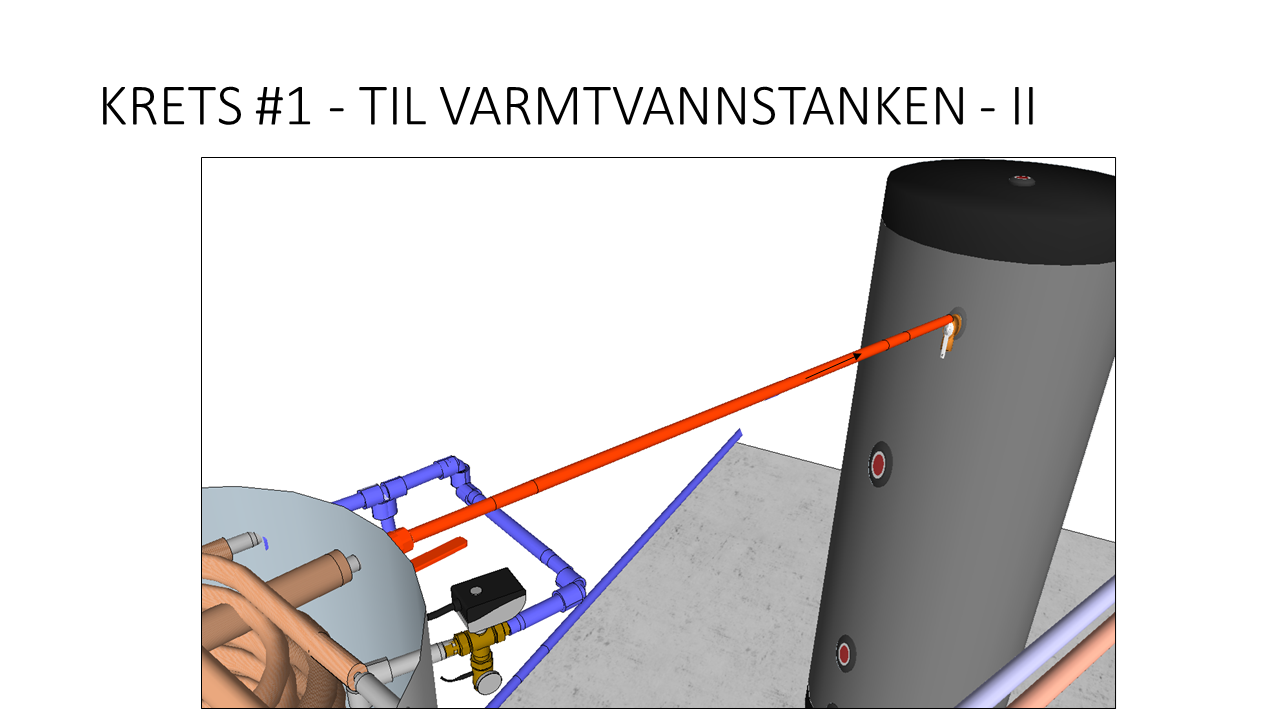 KRETS #1 - TIL VARMTVANNSTANKEN - II