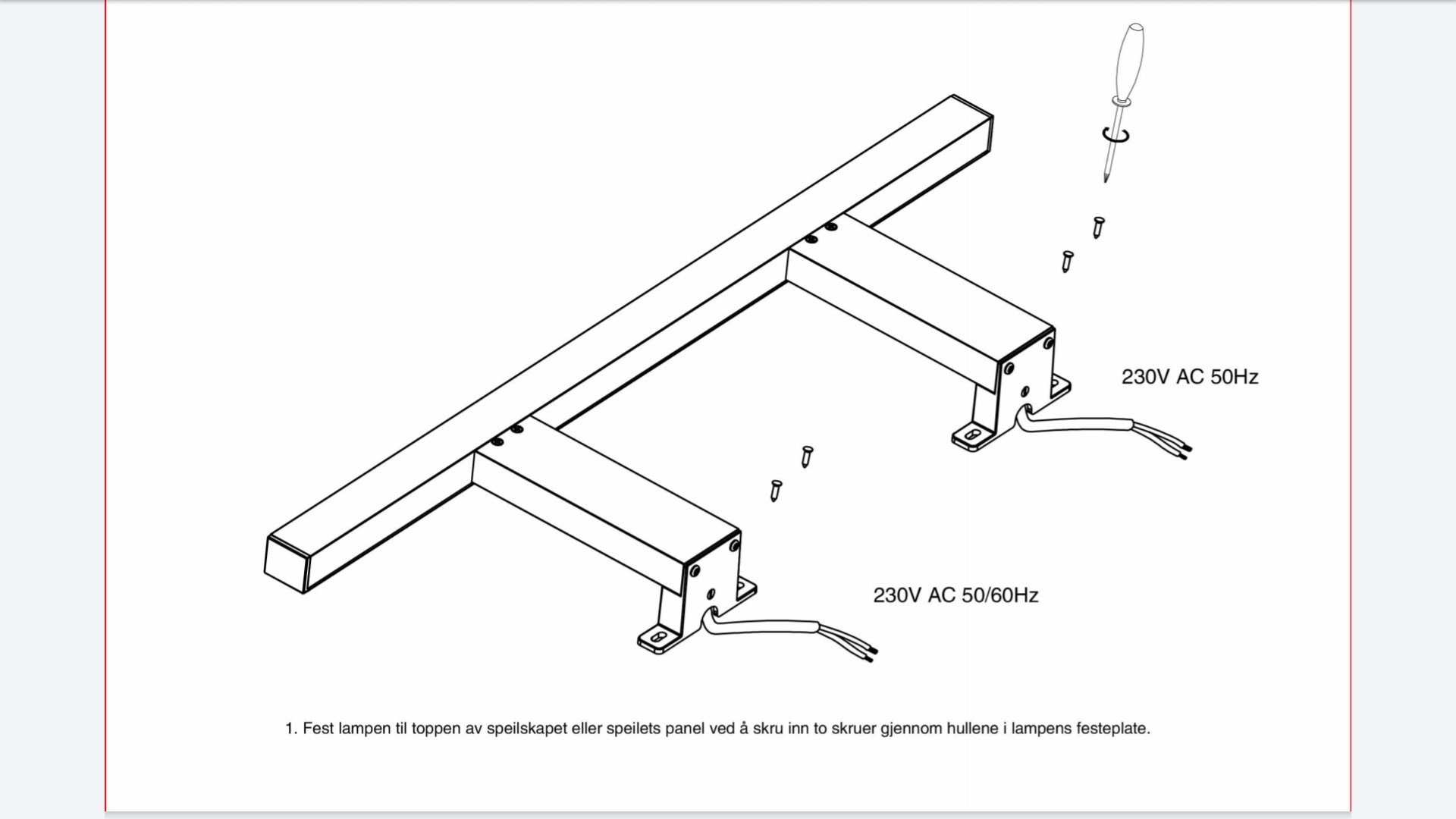 230V AC 50Hz

230V AC 50/60Hz

1. Fest lampen til toppen av speilskapet eller speilets panel ved å skru inn to skruer gjennom hullene i lampens festeplate.