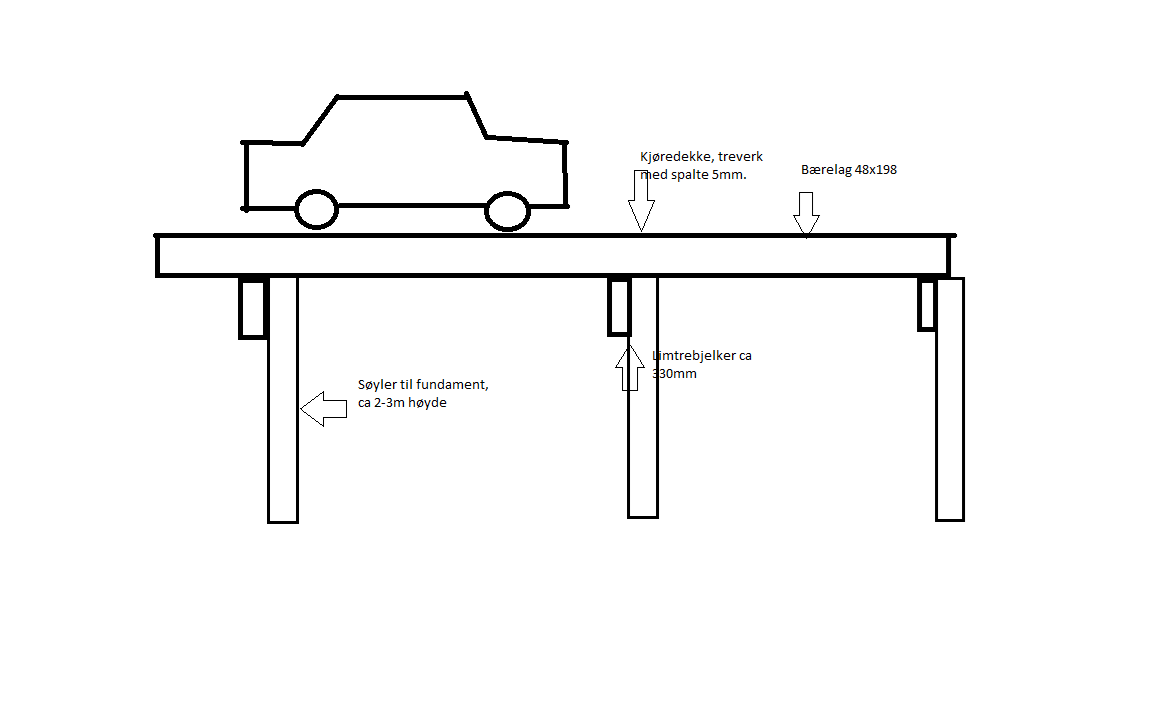 Kjøredekke, treverk med spalte 5mm.

Bærelag 48x198

Limtrebjelker ca 330mm

Søyler til fundament, ca 2-3m høyde