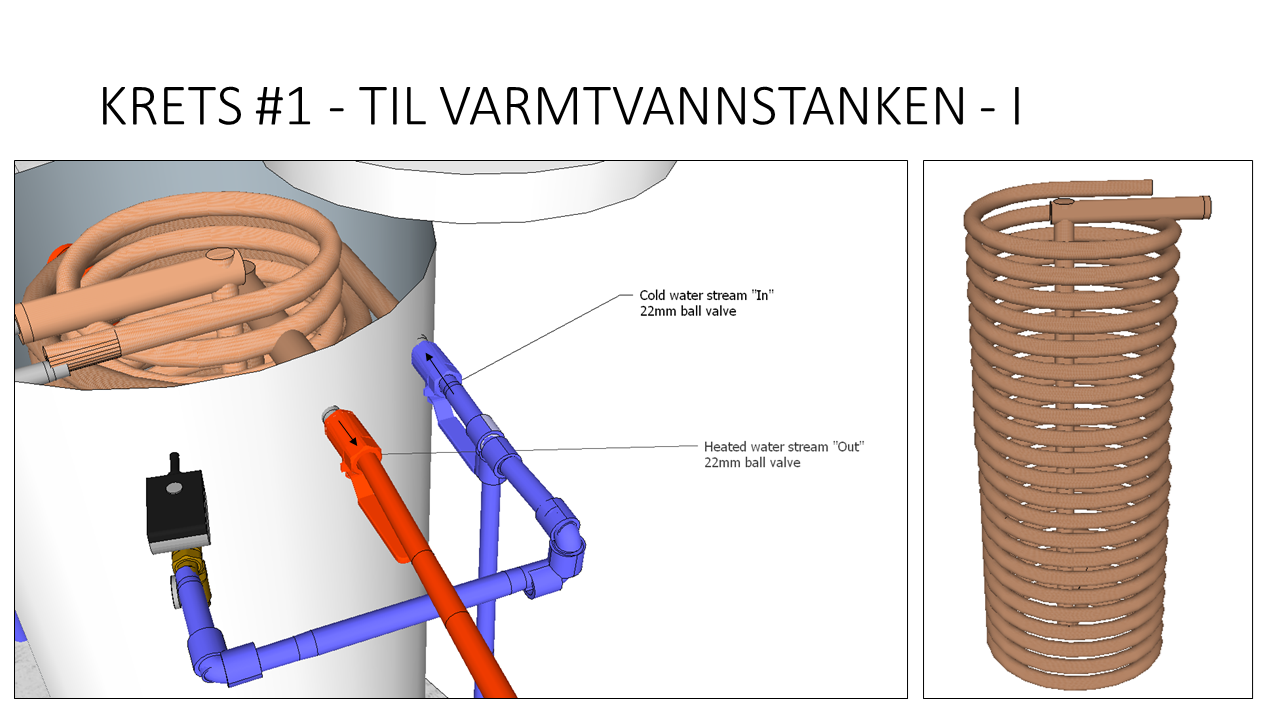 KRETS #1 - TIL VARMTVANNSTANKEN - I

Cold water stream "In"
22mm ball valve

Heated water stream "Out"
22mm ball valve