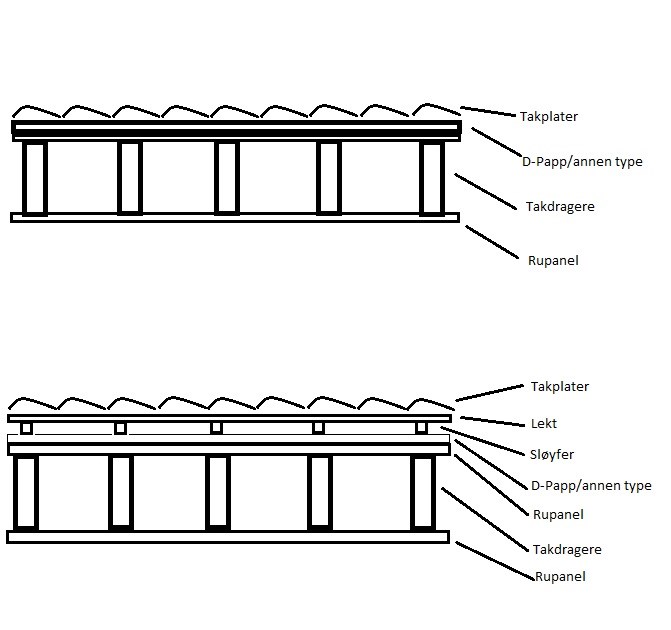 Takplater
D-Papp/annen type
Takdragere
Rupanel

Takplater
Lekt
Sløyfer
D-Papp/annen type
Rupanel
Takdragere
Rupanel