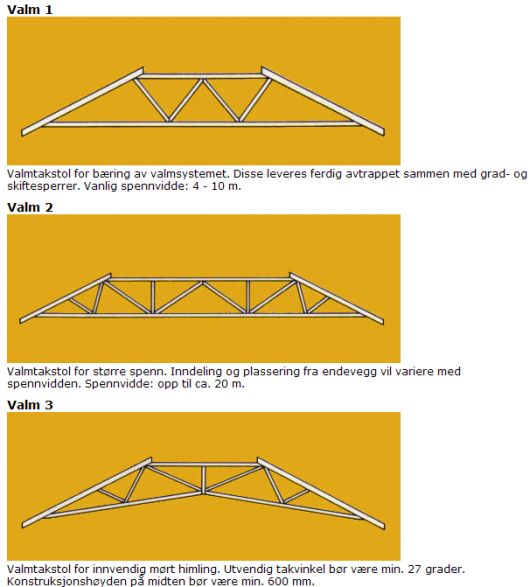 Valm 1

Valmtakstol for bæring av valmsystemet. Disse leveres ferdig avtrappet sammen med grad- og skiftesperrer. Vanlig spennvidde: 4 - 10 m.

Valm 2

Valmtakstol for større spenn. Inndeling og plassering fra endevegg vil variere med spennvidden. Spennvidde: opp til ca. 20 m.

Valm 3

Valmtakstol for innvendig mørt himling. Utvendig takvinkel bør være min. 27 grader. Konstruksjonshøyden på midten bør være min. 600 mm.