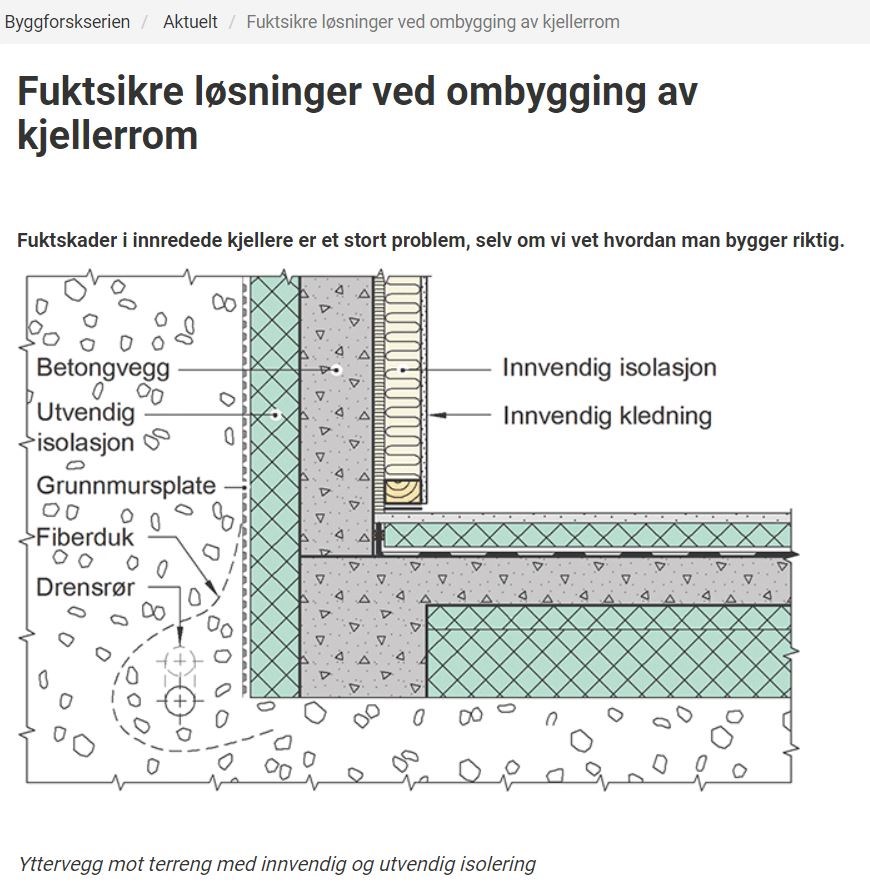 Byggforskserien / Aktuelt / Fuktsikre løsninger ved ombygging av kjellerrom

Fuktsikre løsninger ved ombygging av kjellerrom

Fuktskader i innredede kjellere er et stort problem, selv om vi vet hvordan man bygger riktig.

Betongvegg
Utvendig isolasjon
Grunnmursplate
Fiberduk
Drensrør
Innvendig isolasjon
Innvendig kledning

Yttervegg mot terreng med innvendig og utvendig isolering