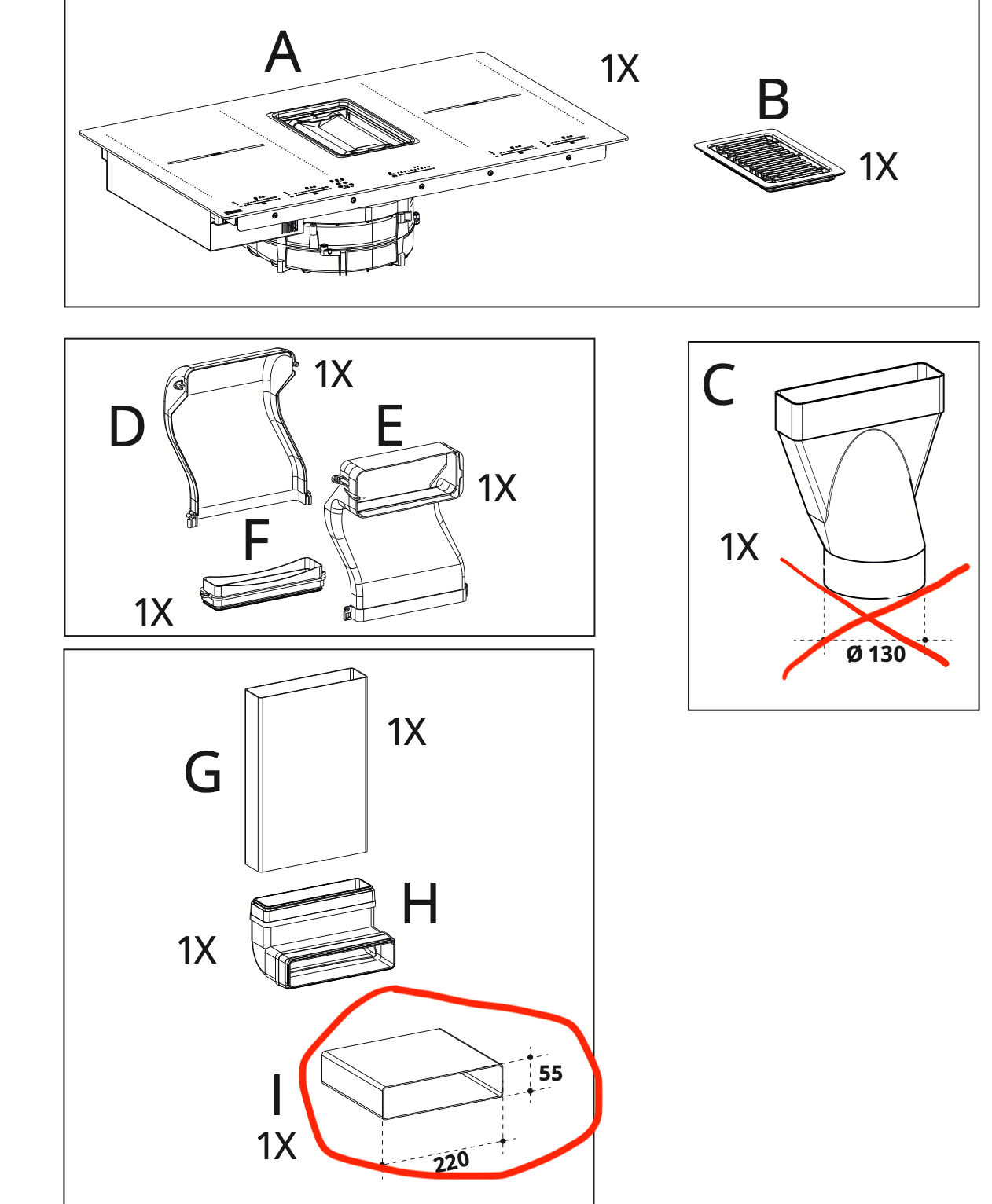 A
1X
B
1X

D
1X
E
1X
F
1X

C
1X
Ø 130

G
1X
H
1X
I
1X
55
220