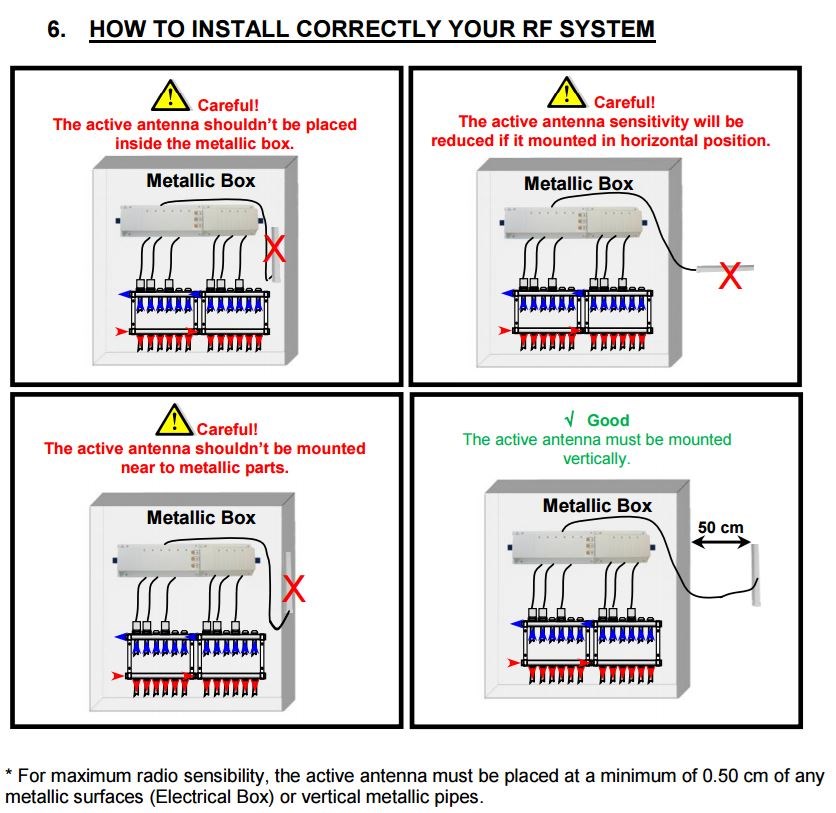 6. HOW TO INSTALL CORRECTLY YOUR RF SYSTEM

Careful!
The active antenna shouldn't be placed inside the metallic box.

Metallic Box

X

Careful!
The active antenna sensitivity will be reduced if it mounted in horizontal position.

Metallic Box

X

Careful!
The active antenna shouldn't be mounted near to metallic parts.

Metallic Box

X

√ Good
The active antenna must be mounted vertically.

Metallic Box

50 cm

* For maximum radio sensibility, the active antenna must be placed at a minimum of 0.50 cm of any metallic surfaces (Electrical Box) or vertical metallic pipes.