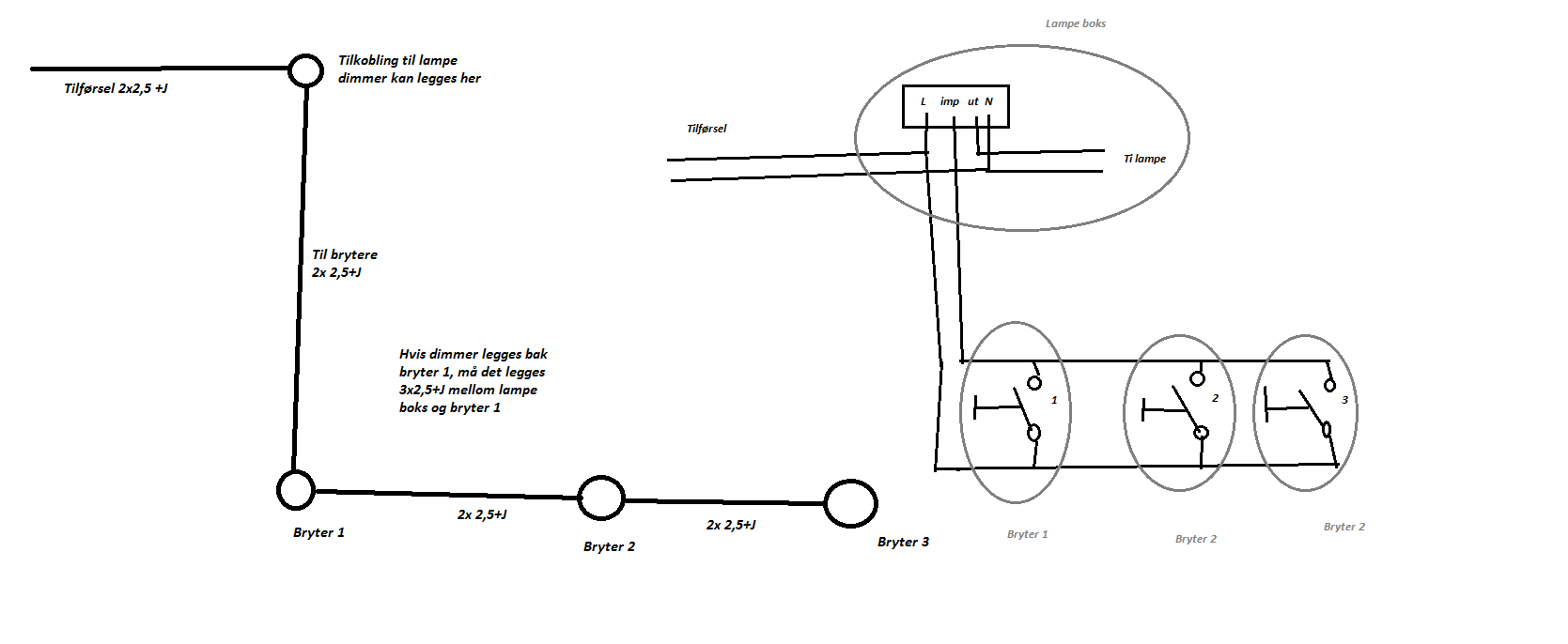 Tilførsel 2x2,5 +J

Tilkobling til lampe
dimmer kan legges her

Til brytere
2x 2,5+J

Hvis dimmer legges bak bryter 1, må det legges 3x2,5+J mellom lampe boks og bryter 1

Bryter 1

2x 2,5+J

Bryter 2

2x 2,5+J

Bryter 3

Lampe boks

L imp ut N

Tilførsel

Ti lampe

1

2

3

Bryter 1

Bryter 2

Bryter 2