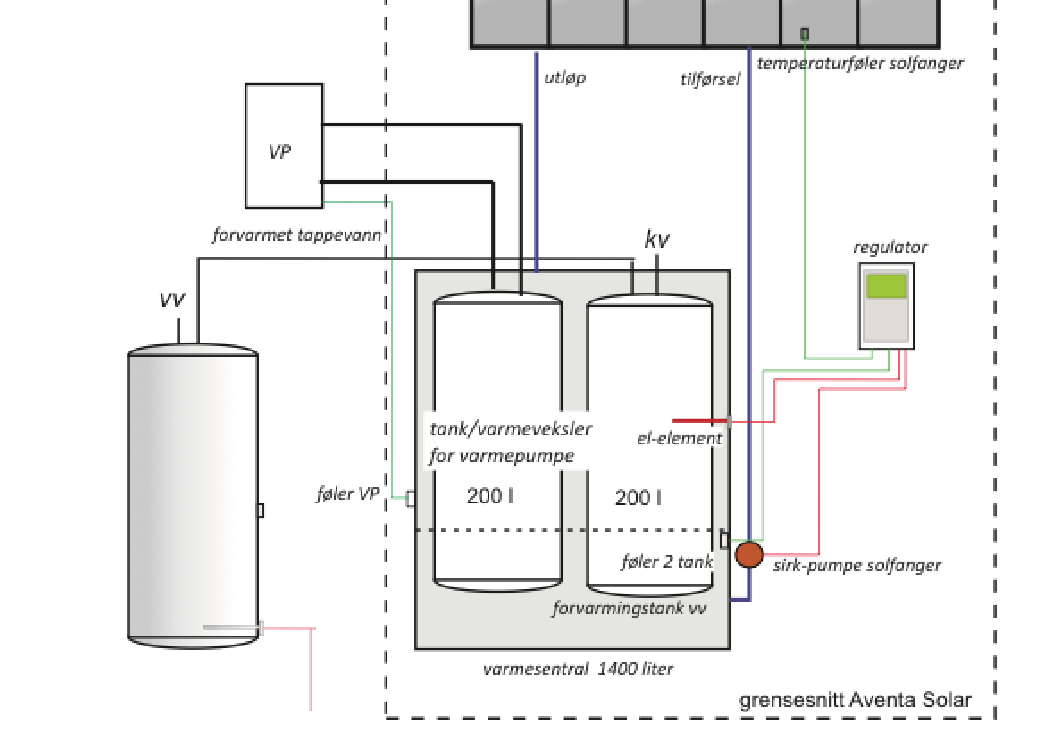 utløp

tilførsel

temperaturføler solfanger

VP

forvarmet tappevann

kv

regulator

VV

tank/varmeveksler for varmepumpe

el-element

føler VP

200 l

200 l

føler 2 tank

sirk-pumpe solfanger

forvarmingstank vv

varmesentral 1400 liter

grensesnitt Aventa Solar