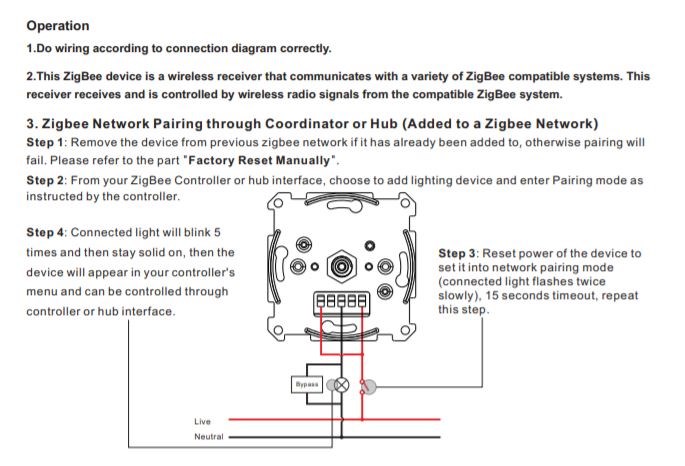 Operation

1.Do wiring according to connection diagram correctly.

2.This ZigBee device is a wireless receiver that communicates with a variety of ZigBee compatible systems. This receiver receives and is controlled by wireless radio signals from the compatible ZigBee system.

3. Zigbee Network Pairing through Coordinator or Hub (Added to a Zigbee Network)

Step 1: Remove the device from previous zigbee network if it has already been added to, otherwise pairing will fail. Please refer to the part "Factory Reset Manually".

Step 2: From your ZigBee Controller or hub interface, choose to add lighting device and enter Pairing mode as instructed by the controller.

Step 4: Connected light will blink 5 times and then stay solid on, then the device will appear in your controller's menu and can be controlled through controller or hub interface.

Step 3: Reset power of the device to set it into network pairing mode (connected light flashes twice slowly), 15 seconds timeout, repeat this step.

Bypass

Live

Neutral