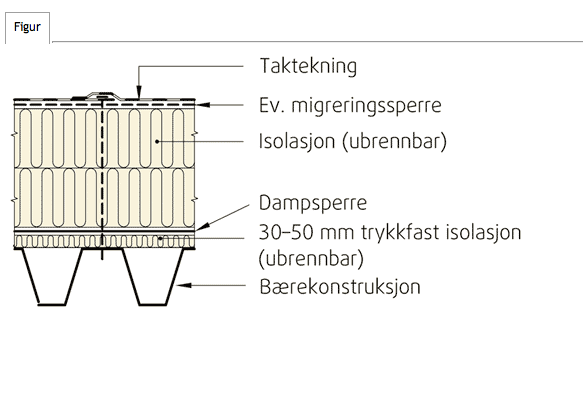 Figur

Taktekning

Ev. migreringssperre

Isolasjon (ubrennbar)

Dampsperre

30–50 mm trykkfast isolasjon (ubrennbar)

Bærekonstruksjon