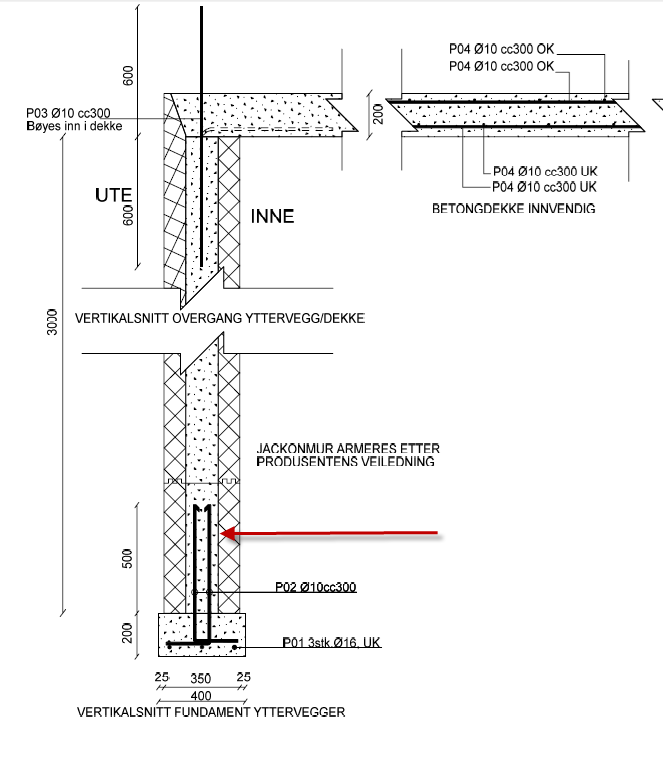 600

P03 Ø10 cc300
Bøyes inn i dekke

UTE

600

INNE

3000

VERTIKALSNITT OVERGANG YTTERVEGG/DEKKE

P04 Ø10 cc300 OK
P04 Ø10 cc300 OK

200

P04 Ø10 cc300 UK
P04 Ø10 cc300 UK

BETONGDEKKE INNVENDIG

JACKONMUR ARMERES ETTER
PRODUSENTENS VEILEDNING

500

P02 Ø10cc300

200

P01 3stk Ø16, UK

25 350 25
400

VERTIKALSNITT FUNDAMENT YTTERVEGGER