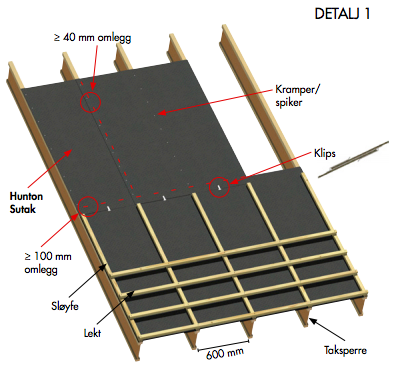 DETALJ 1

≥ 40 mm omlegg

Kramper/
spiker

Klips

Hunton
Sutak

≥ 100 mm
omlegg

Sløyfe

Lekt

600 mm

Taksperre