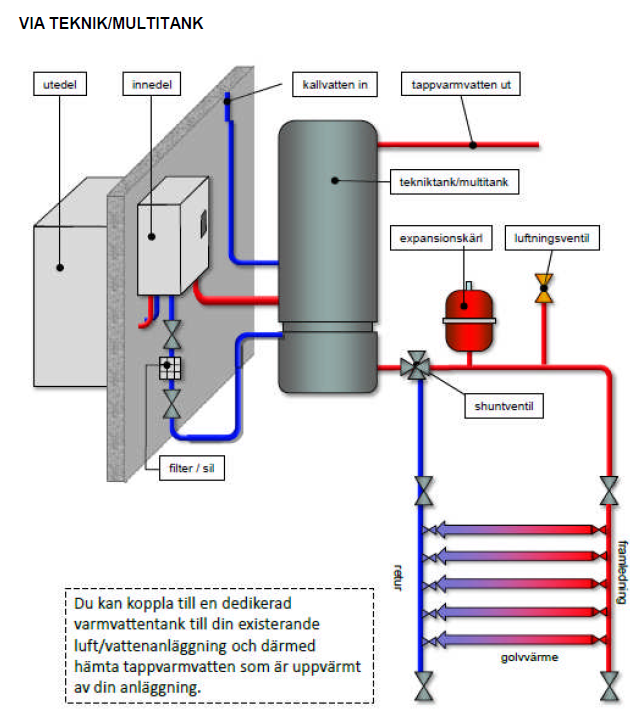 VIA TEKNIK/MULTITANK

utedel

innedel

kallvatten in

tappvarmvatten ut

tekniktank/multitank

expansionskärl

luftningsventil

shuntventil

filter / sil

retur

framledning

golvvärme

Du kan koppla till en dedikerad varmvattentank till din existerande luft/vattenanläggning och därmed hämta tappvarmvatten som är uppvärmt av din anläggning.