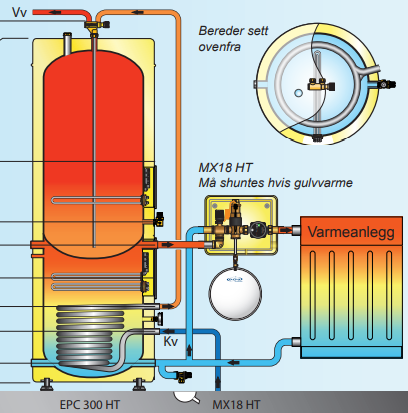 Vv

Bereder sett ovenfra

MX18 HT
Må shuntes hvis gulvvarme

Varmeanlegg

Kv

EPC 300 HT

MX18 HT