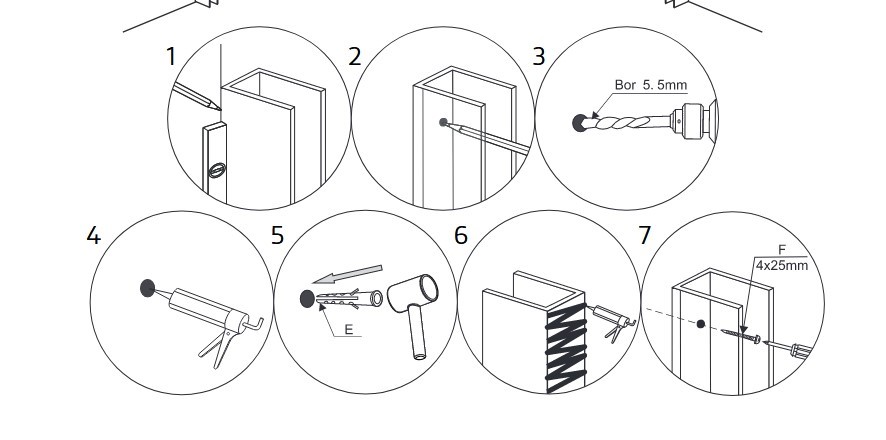 1
2
3
Bor 5. 5mm
4
5
E
6
7
F
4x25mm