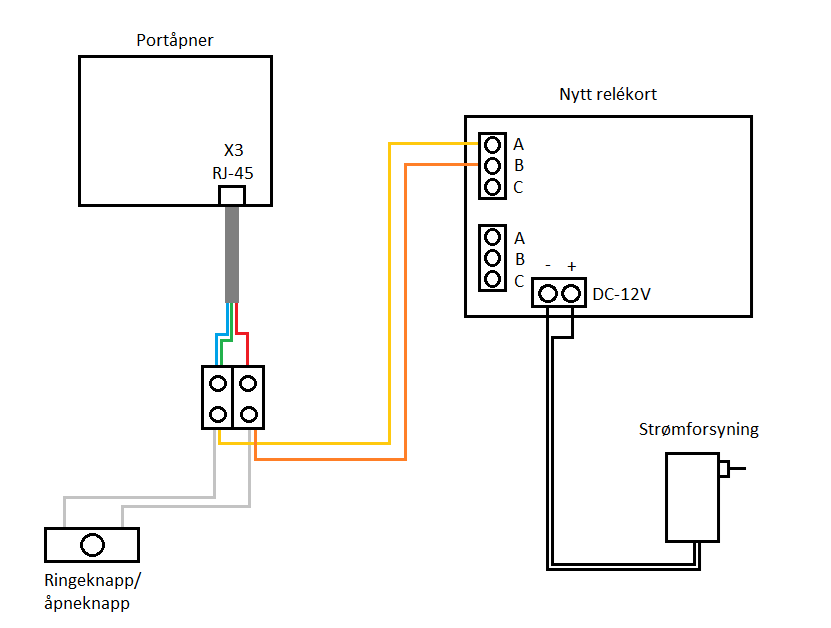 Portåpner

X3
RJ-45

Nytt relékort

A
B
C

A
B
C

-
+

DC-12V

Strømforsyning

Ringeknapp/
åpneknapp