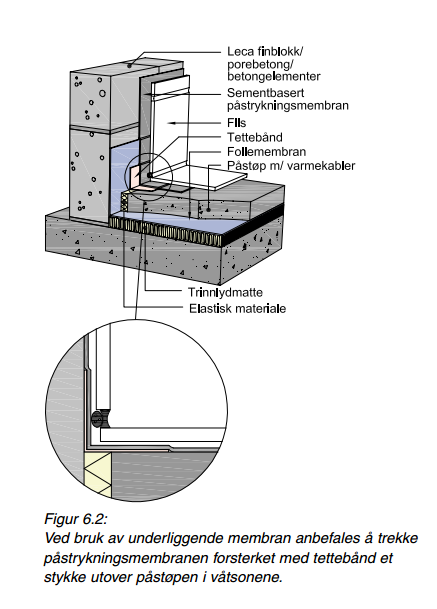 Leca finblokk/
porebetong/
betongelementer
Sementbasert
påstrykningsmembran
Flis
Tettebånd
Foliemembran
Påstøp m/ varmekabler
Trinnlydmatte
Elastisk materiale

Figur 6.2:
Ved bruk av underliggende membran anbefales å trekke påstrykningsmembranen forsterket med tettebånd et stykke utover påstøpen i våtsonene.