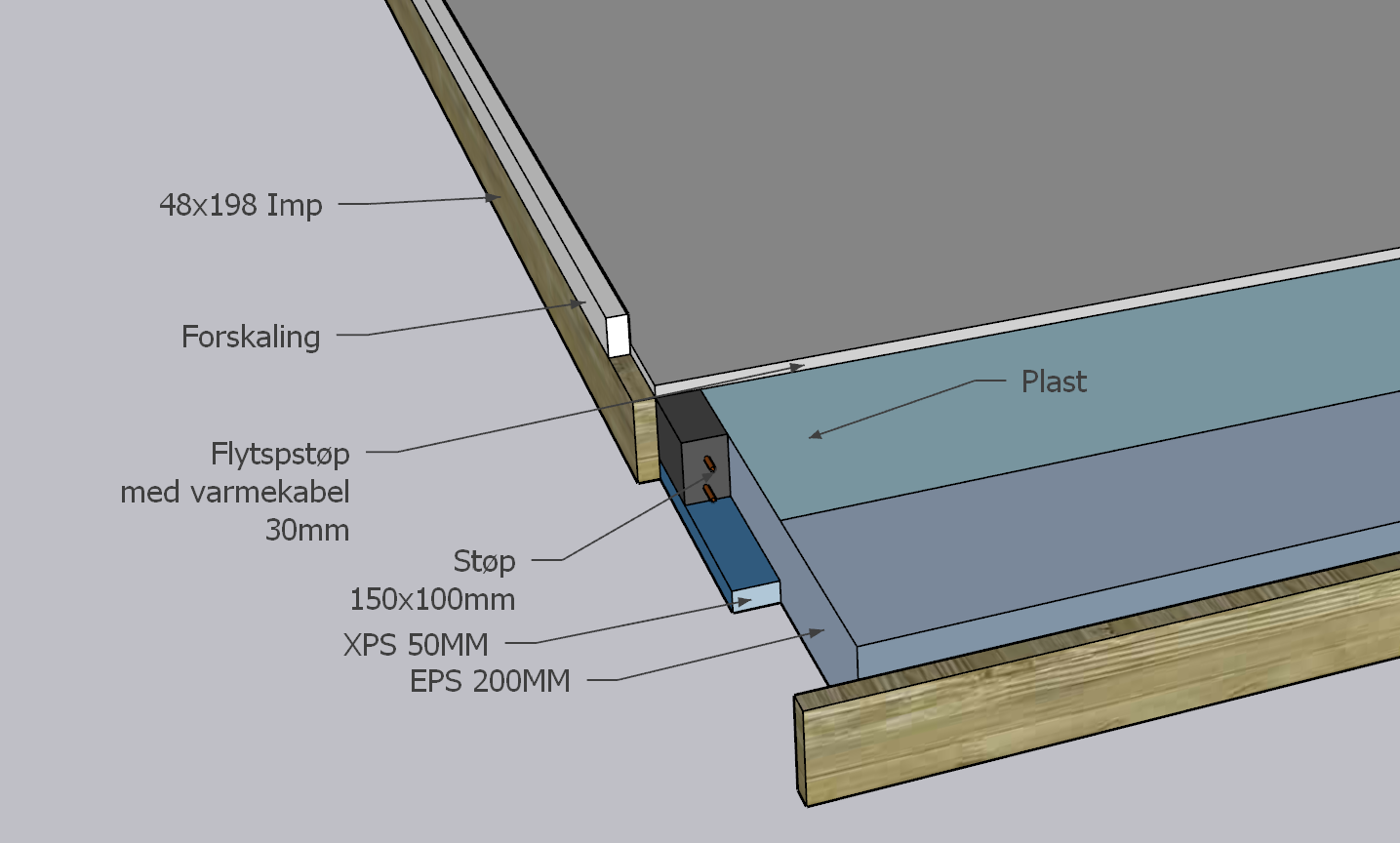 48x198 Imp

Forskaling

Plast

Flytspstøp
med varmekabel
30mm

Støp
150x100mm

XPS 50MM

EPS 200MM