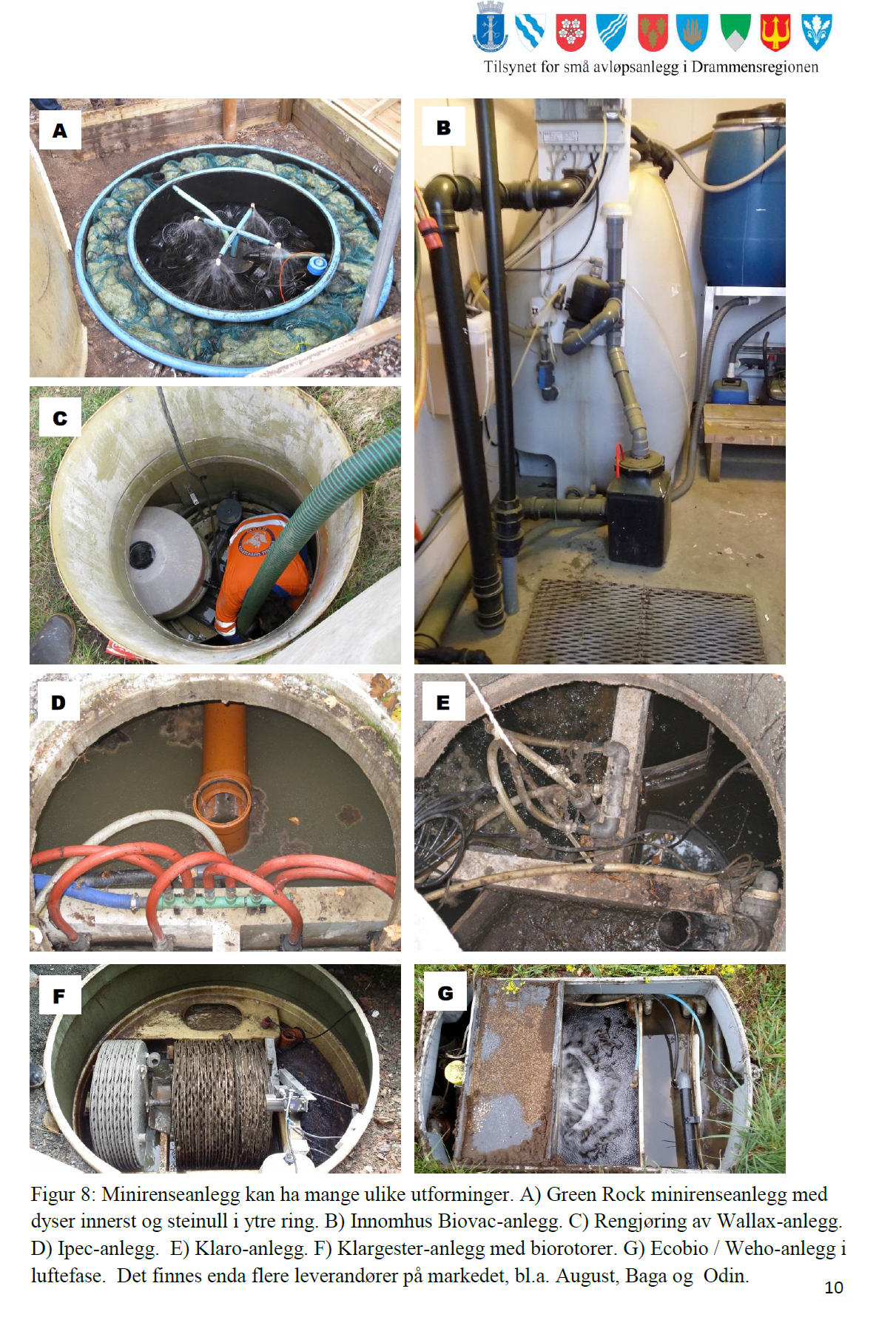 Tilsynet for små avløpsanlegg i Drammensregionen

A

B

C

D

E

F

G

Figur 8: Minirenseanlegg kan ha mange ulike utforminger. A) Green Rock minirenseanlegg med dyser innerst og steinull i ytre ring. B) Innomhus Biovac-anlegg. C) Rengjøring av Wallax-anlegg. D) Ipec-anlegg. E) Klaro-anlegg. F) Klargester-anlegg med biorotorer. G) Ecobio / Weho-anlegg i luftefase. Det finnes enda flere leverandører på markedet, bl.a. August, Baga og Odin.

10