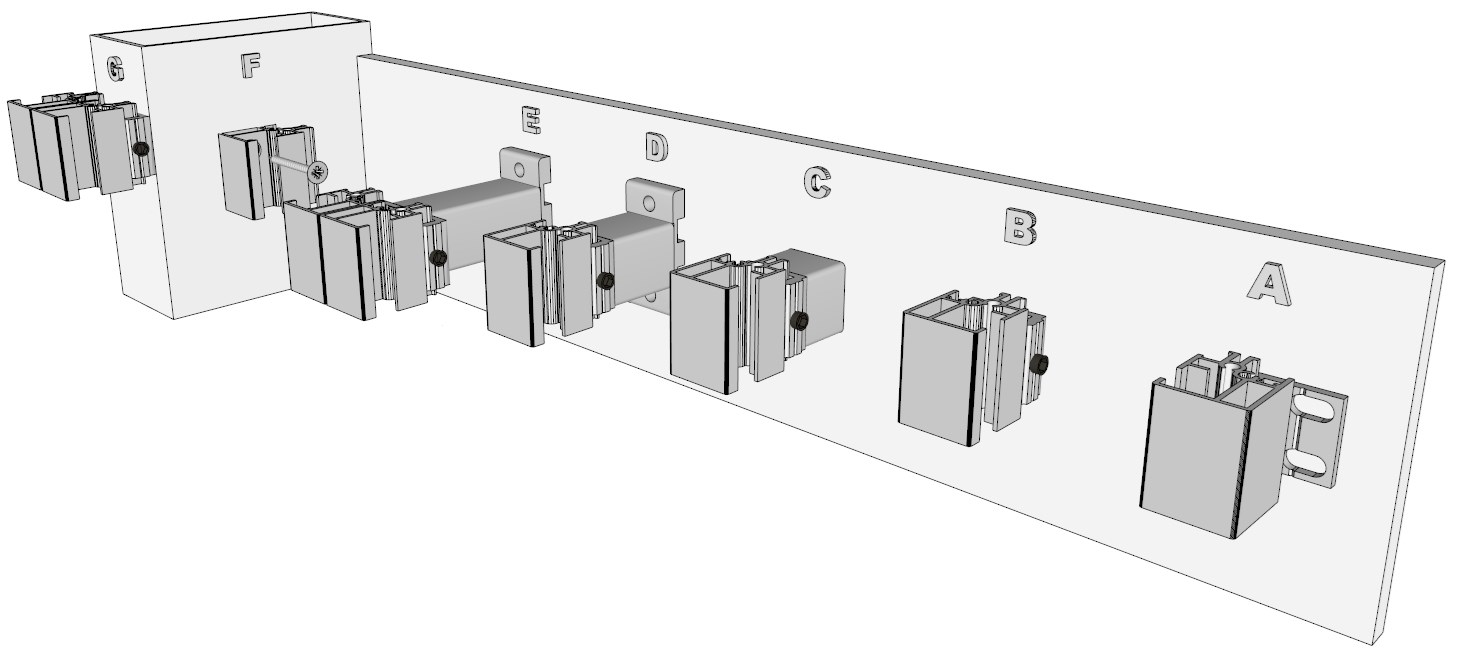 G
F
E
D
C
B
A