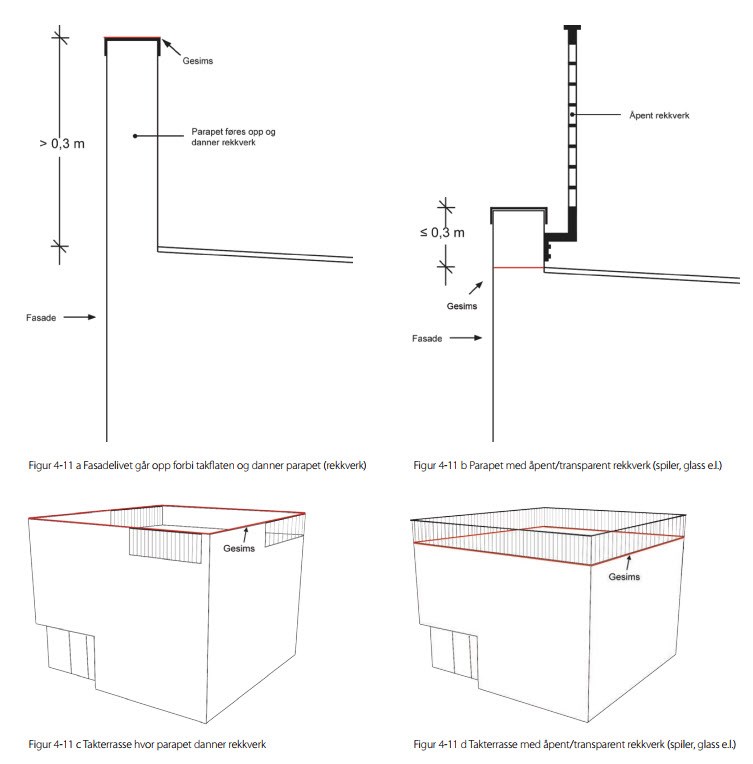 Gesims

> 0,3 m

Parapet føres opp og danner rekkverk

Fasade

Figur 4-11 a Fasadelivet går opp forbi takflaten og danner parapet (rekkverk)

Åpent rekkverk

≤ 0,3 m

Gesims

Fasade

Figur 4-11 b Parapet med åpent/transparent rekkverk (spiler, glass e.l.)

Gesims

Figur 4-11 c Takterrasse hvor parapet danner rekkverk

Gesims

Figur 4-11 d Takterrasse med åpent/transparent rekkverk (spiler, glass e.l.)