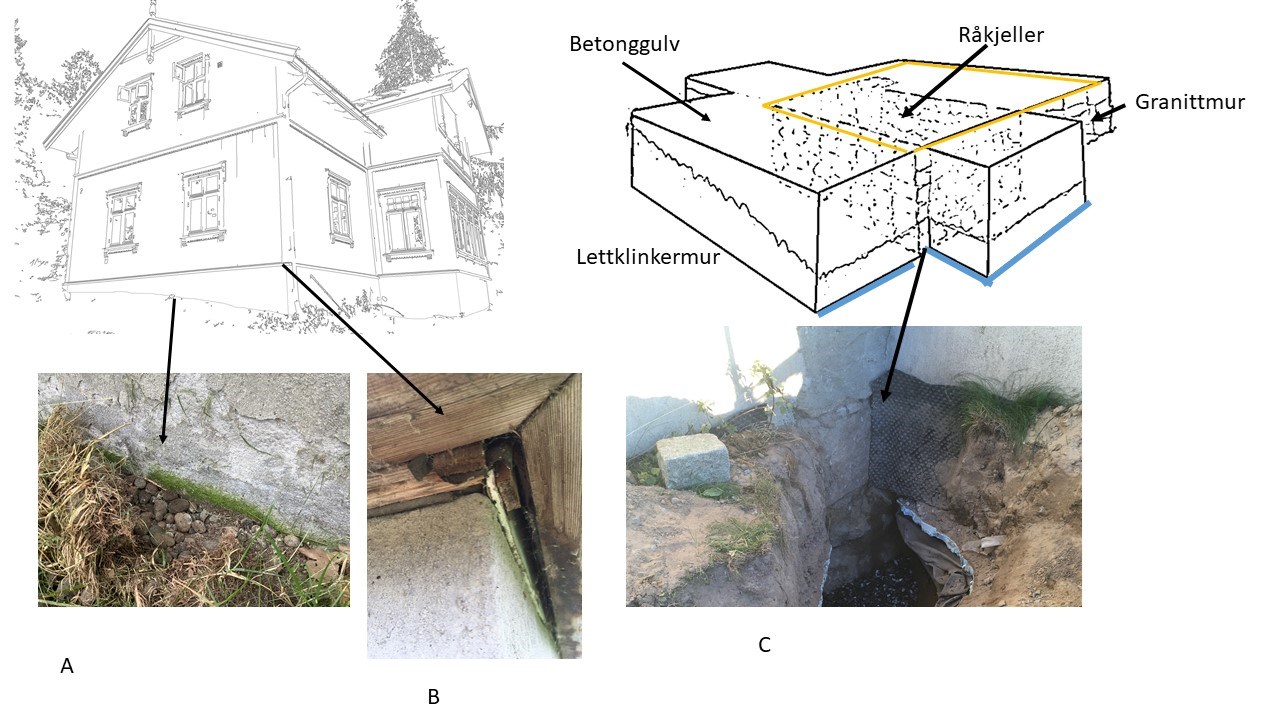 Betonggulv

Råkjeller

Granittmur

Lettklinkermur

A

B

C