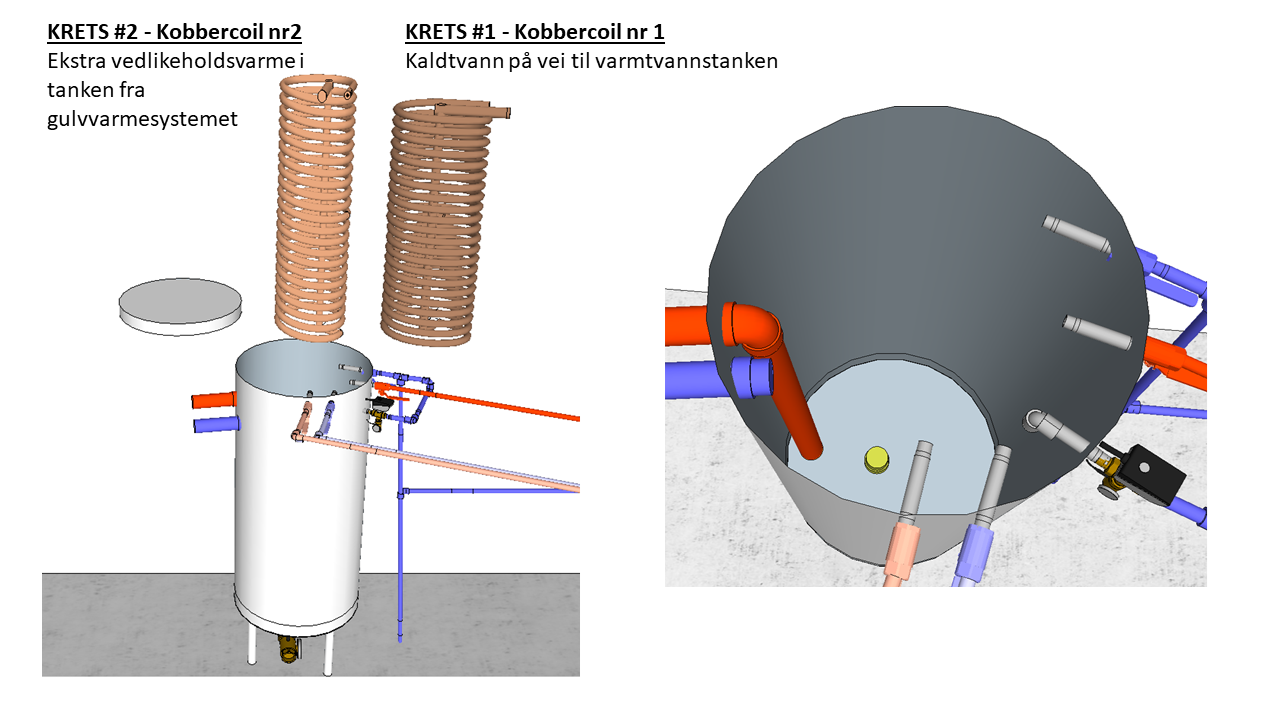 KRETS #2 - Kobbercoil nr2
Ekstra vedlikeholdsvarme i tanken fra gulvvarmesystemet

KRETS #1 - Kobbercoil nr 1
Kaldtvann på vei til varmtvannstanken