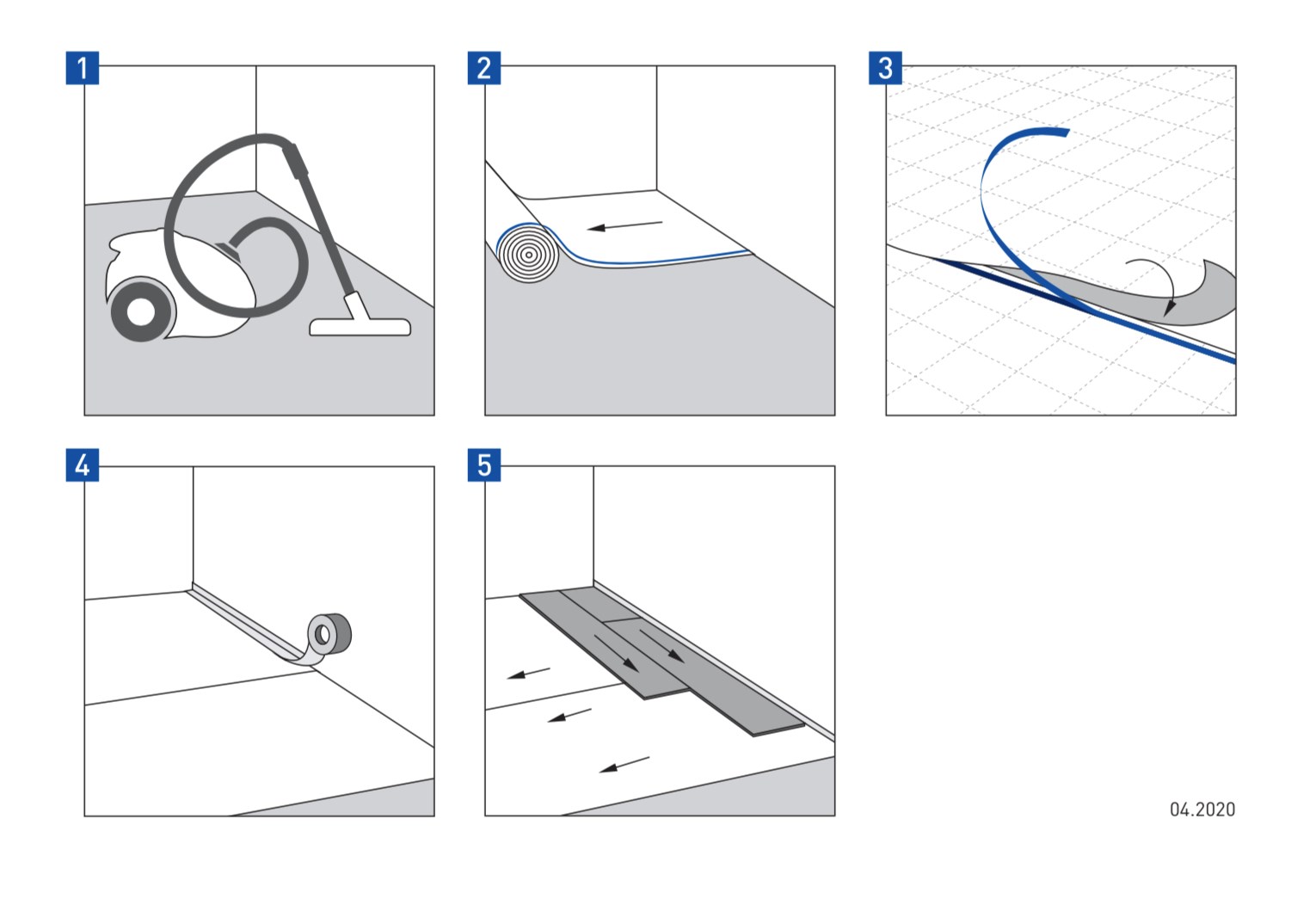 1

2

3

4

5

04.2020