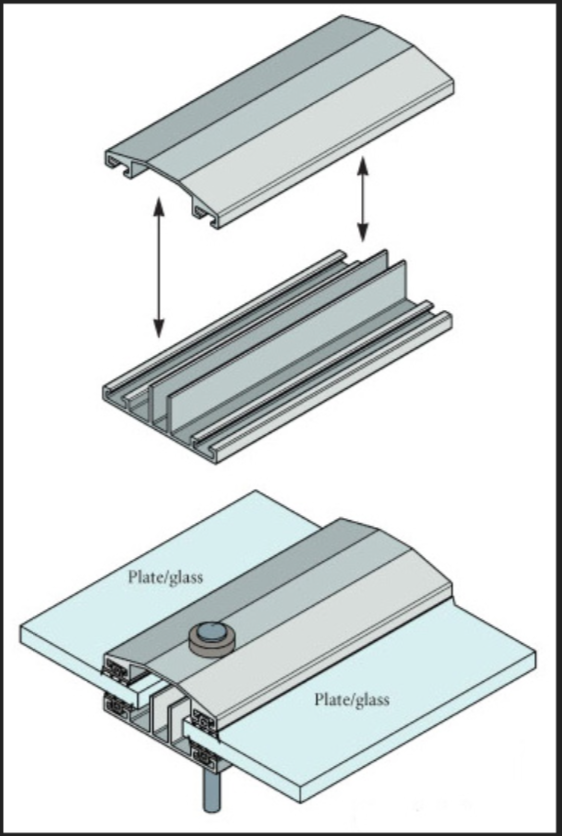 Plate/glass

Plate/glass