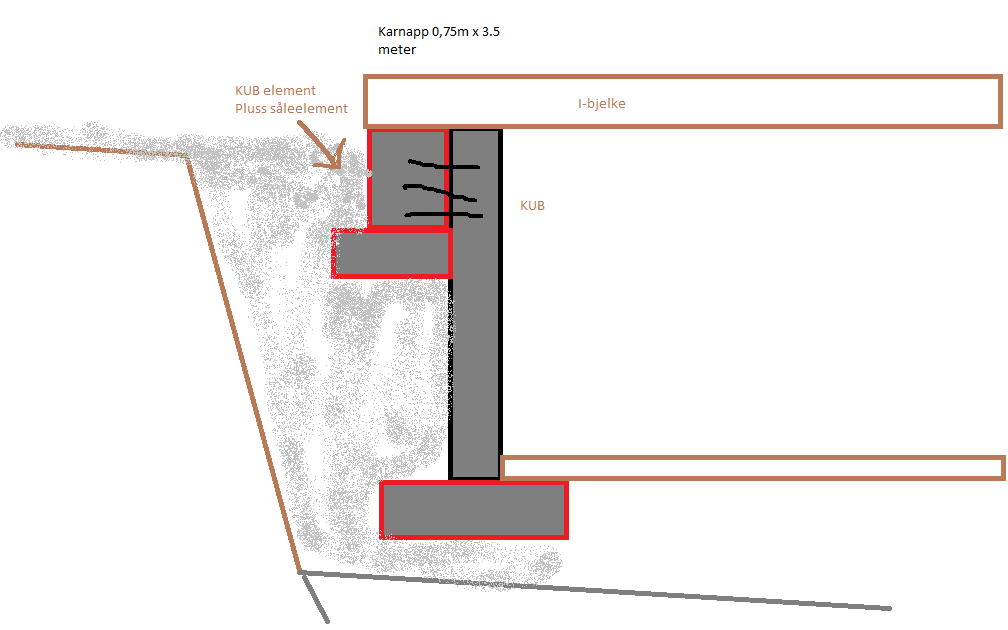 Karnapp 0,75m x 3.5 meter

KUB element
Pluss såleelement

I-bjelke

KUB