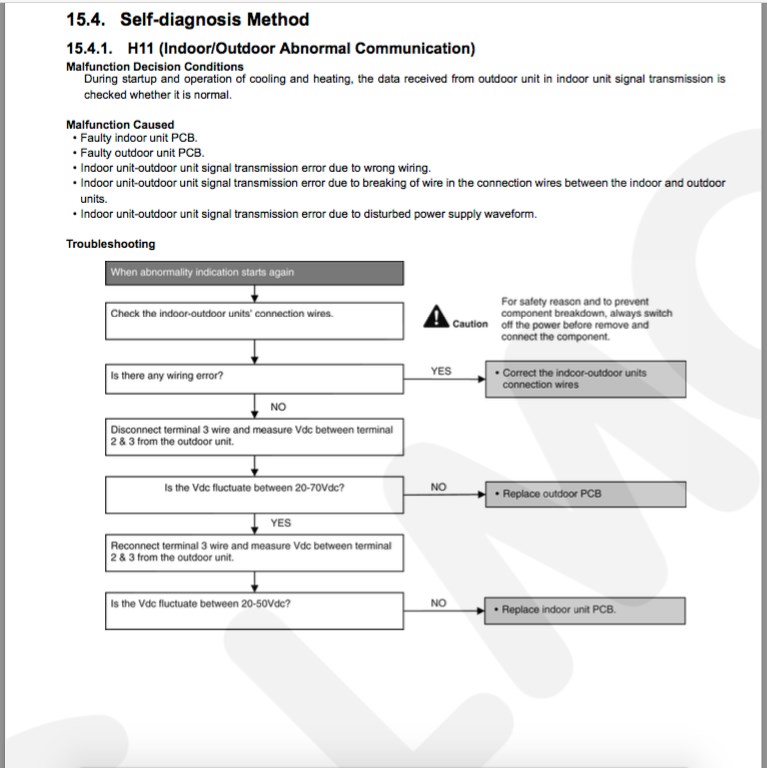 15.4. Self-diagnosis Method

15.4.1. H11 (Indoor/Outdoor Abnormal Communication)

Malfunction Decision Conditions

During startup and operation of cooling and heating, the data received from outdoor unit in indoor unit signal transmission is checked whether it is normal.

Malfunction Caused

• Faulty indoor unit PCB.
• Faulty outdoor unit PCB.
• Indoor unit-outdoor unit signal transmission error due to wrong wiring.
• Indoor unit-outdoor unit signal transmission error due to breaking of wire in the connection wires between the indoor and outdoor units.
• Indoor unit-outdoor unit signal transmission error due to disturbed power supply waveform.

Troubleshooting

When abnormality indication starts again

Check the indoor-outdoor units' connection wires.

Caution

For safety reason and to prevent component breakdown, always switch off the power before remove and connect the component.

Is there any wiring error?

YES

• Correct the indoor-outdoor units connection wires

NO

Disconnect terminal 3 wire and measure Vdc between terminal 2 & 3 from the outdoor unit.

Is the Vdc fluctuate between 20-70Vdc?

NO

• Replace outdoor PCB

YES

Reconnect terminal 3 wire and measure Vdc between terminal 2 & 3 from the outdoor unit.

Is the Vdc fluctuate between 20-50Vdc?

NO

• Replace indoor unit PCB.