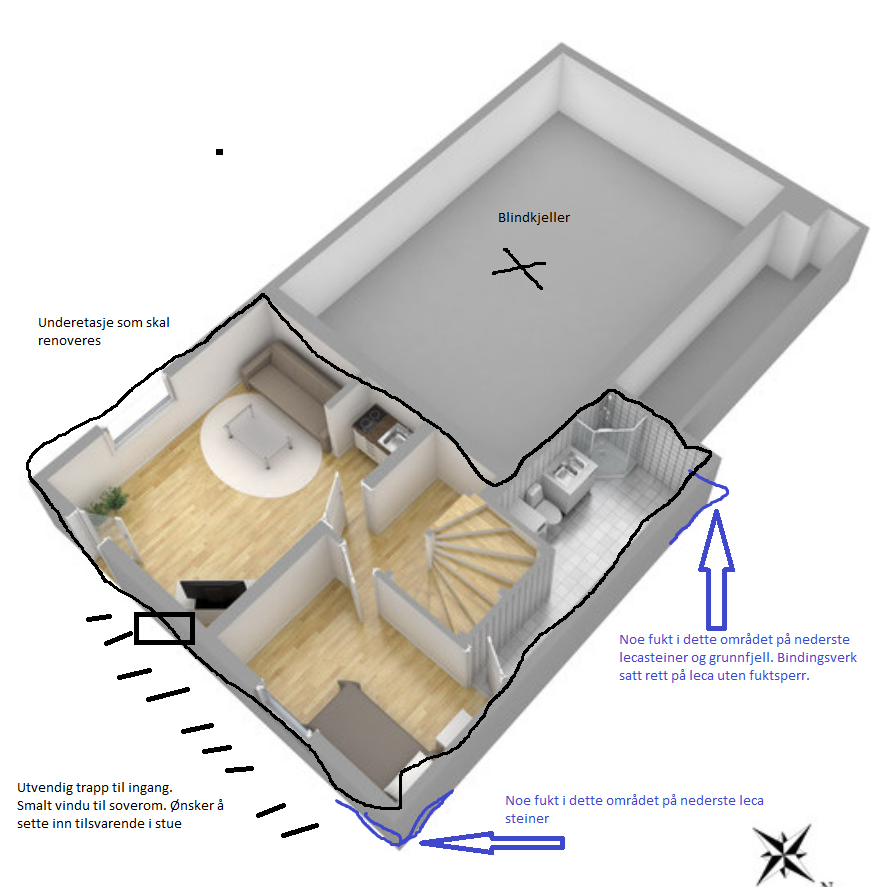 Blindkjeller

Underetasje som skal renoveres

Noe fukt i dette området på nederste lecasteiner og grunnfjell. Bindingsverk satt rett på leca uten fuktsperr.

Utvendig trapp til ingang. Smalt vindu til soverom. Ønsker å sette inn tilsvarende i stue

Noe fukt i dette området på nederste leca steiner

N