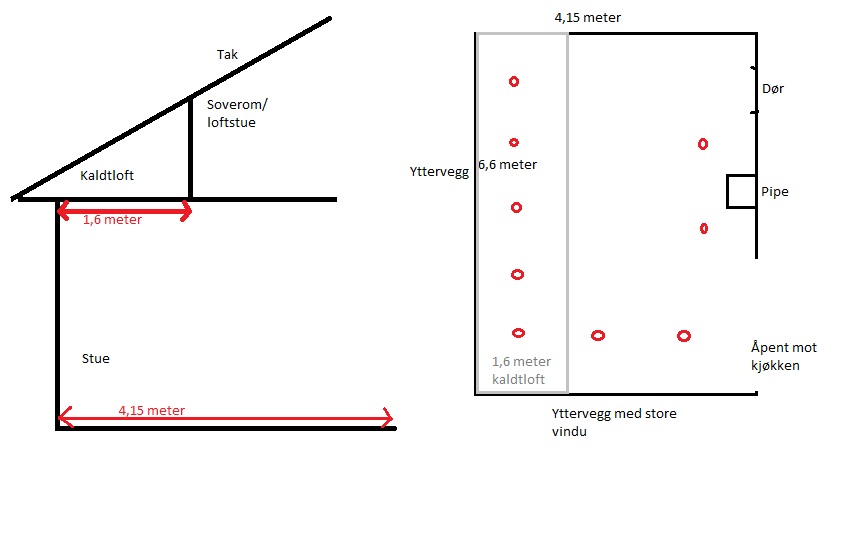 Tak

Soverom/ loftstue

Kaldtloft

1,6 meter

Stue

4,15 meter

4,15 meter

Dør

Yttervegg

6,6 meter

Pipe

Åpent mot kjøkken

1,6 meter kaldtloft

Yttervegg med store vindu