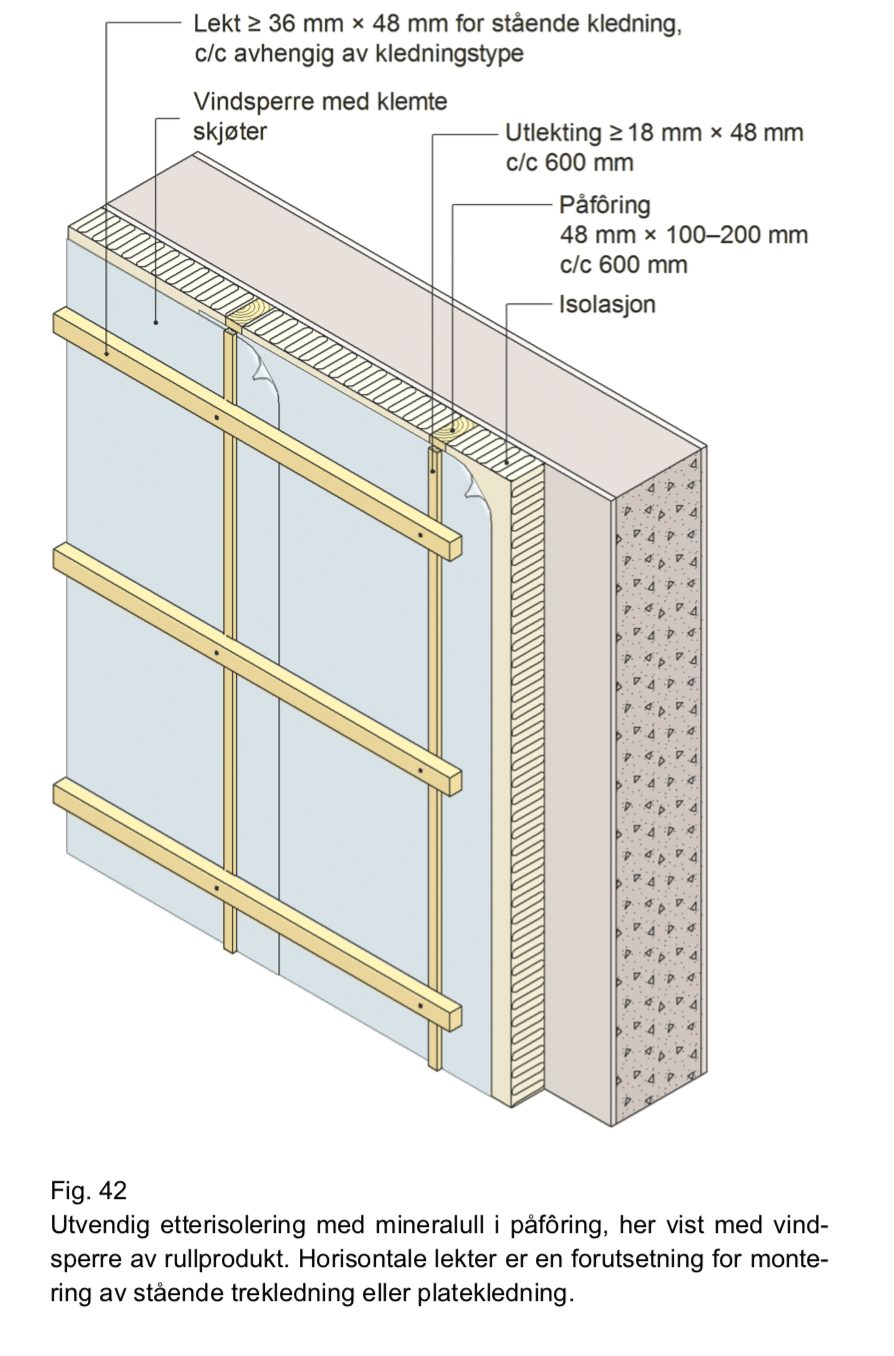 Lekt ≥ 36 mm × 48 mm for stående kledning, c/c avhengig av kledningstype

Vindsperre med klemte skjøter

Utlekting ≥ 18 mm × 48 mm c/c 600 mm

Påfôring
48 mm × 100–200 mm
c/c 600 mm

Isolasjon

Fig. 42
Utvendig etterisolering med mineralull i påfôring, her vist med vindsperre av rullprodukt. Horisontale lekter er en forutsetning for montering av stående trekledning eller platekledning.